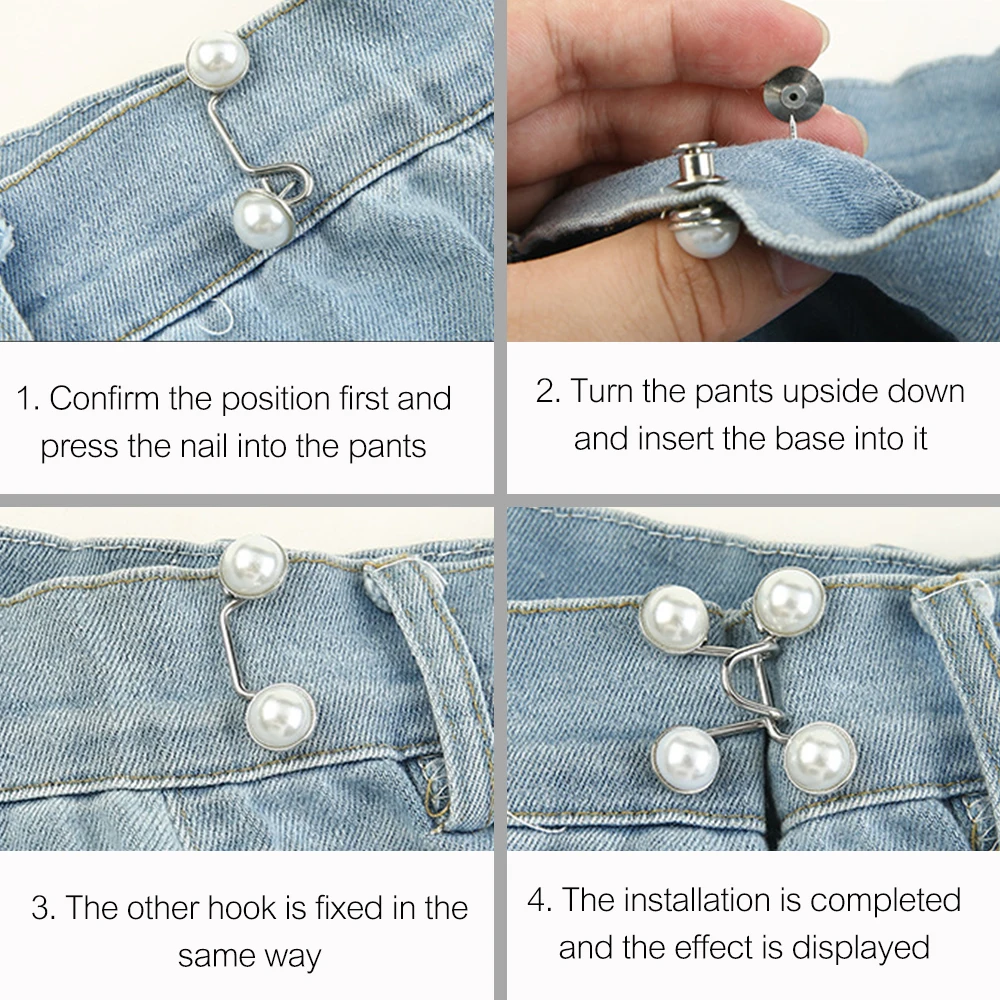 1. Confirm the position first and press the nail into the pants

2. Turn the pants upside down and insert the base into it

3. The other hook is fixed in the same way

4. The installation is completed and the effect is displayed