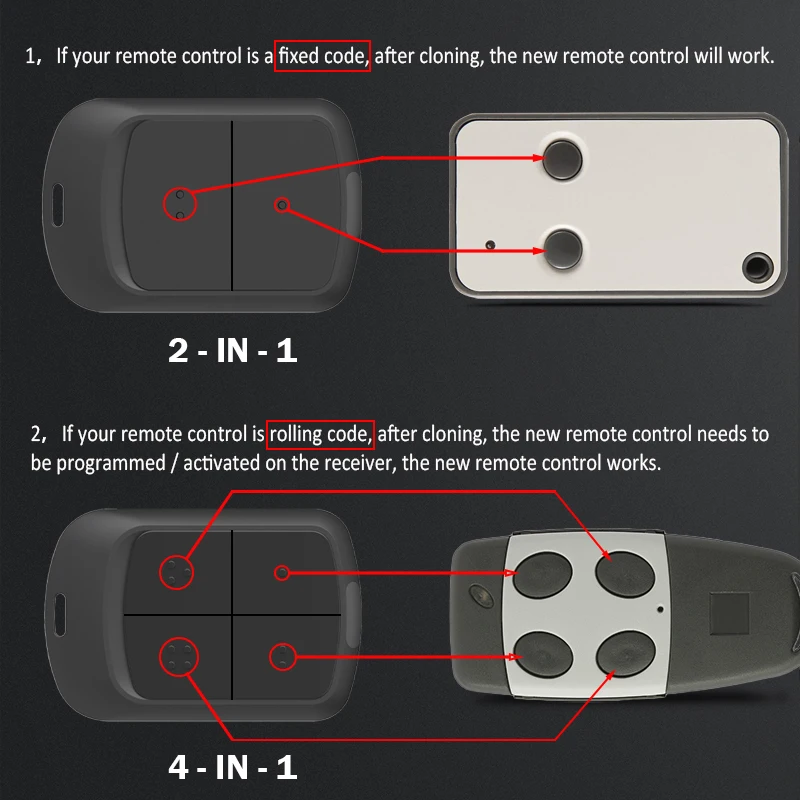 1， If your remote control is a fixed code, after cloning, the new remote control will work.

2 - IN - 1

2， If your remote control is rolling code, after cloning, the new remote control needs to be programmed / activated on the receiver, the new remote control works.

4 - IN - 1