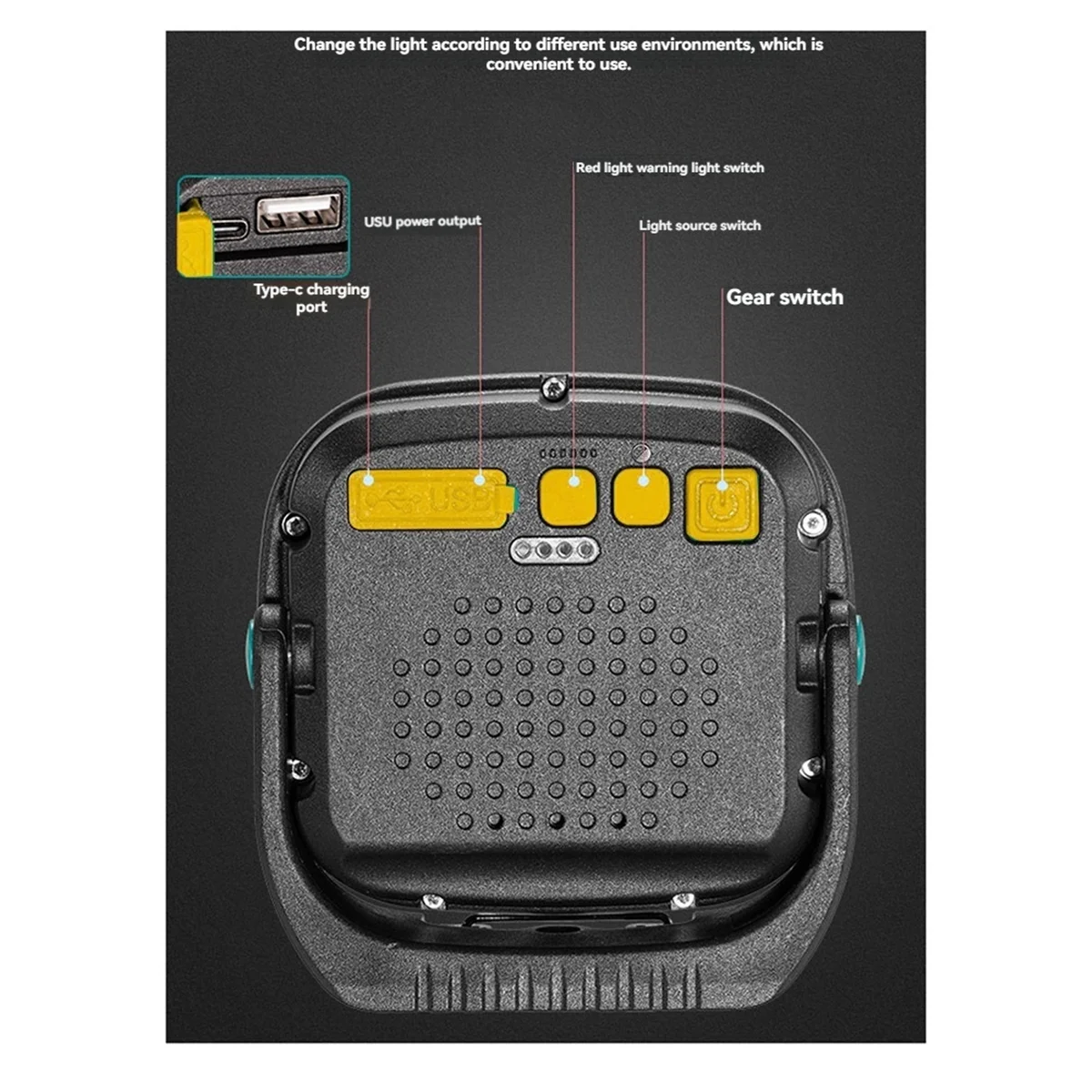 Change the light according to different use environments, which is convenient to use.

Red light warning light switch

USU power output

Light source switch

Type-c charging port

Gear switch

USB