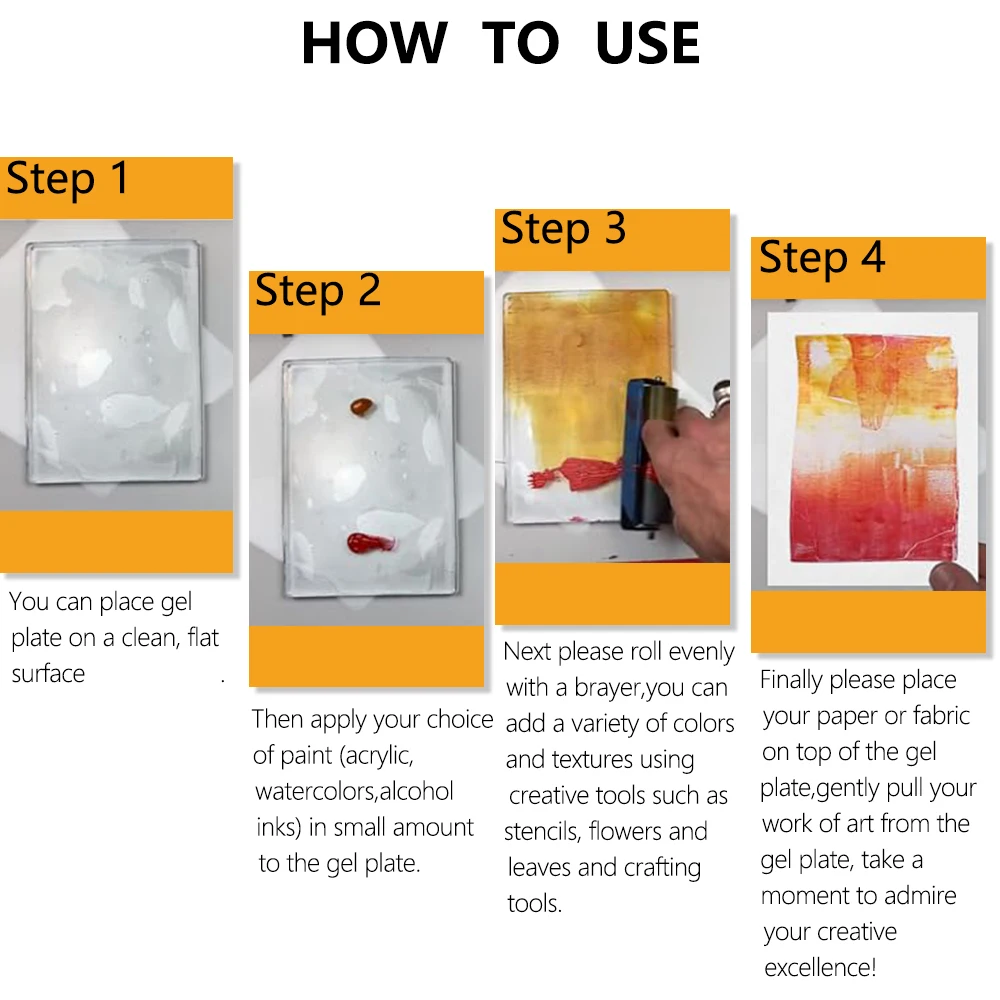 HOW TO USE

Step 1

You can place gel plate on a clean, flat surface .

Step 2

Then apply your choice of paint (acrylic, watercolors,alcohol inks) in small amount to the gel plate.

Step 3

Next please roll evenly with a brayer,you can add a variety of colors and textures using creative tools such as stencils, flowers and leaves and crafting tools.

Step 4

Finally please place your paper or fabric on top of the gel plate,gently pull your work of art from the gel plate, take a moment to admire your creative excellence!