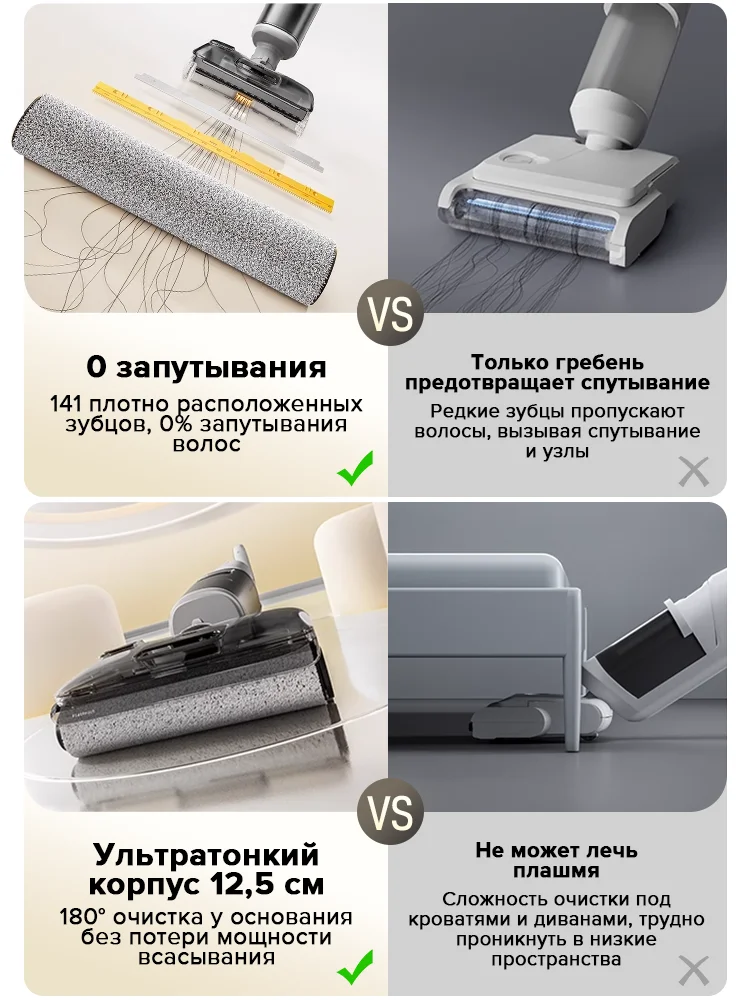 VS

0 запутывания

141 плотно расположенных зубцов, 0% запутывания волос

Только гребень предотвращает спутывание

Редкие зубцы пропускают волосы, вызывая спутывание и узлы

VS

Ультратонкий корпус 12,5 см

180° очистка у основания без потери мощности всасывания

Не может лечь плашмя

Сложность очистки под кроватями и диванами, трудно проникнуть в низкие пространства