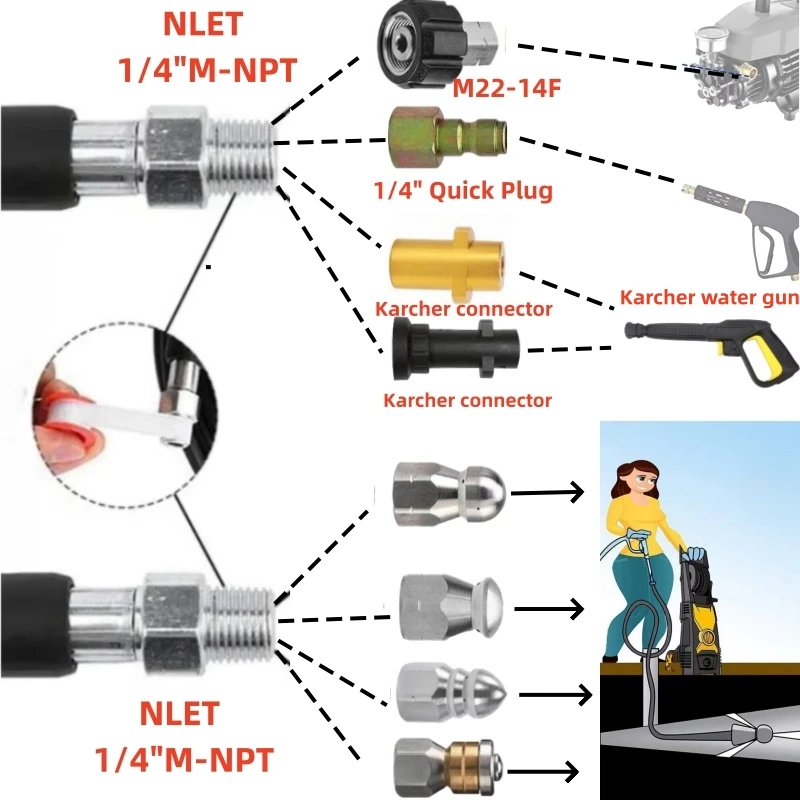 NLET
1/4"M-NPT

M22-14F

1/4" Quick Plug

Karcher connector

Karcher water gun

Karcher connector

NLET
1/4"M-NPT