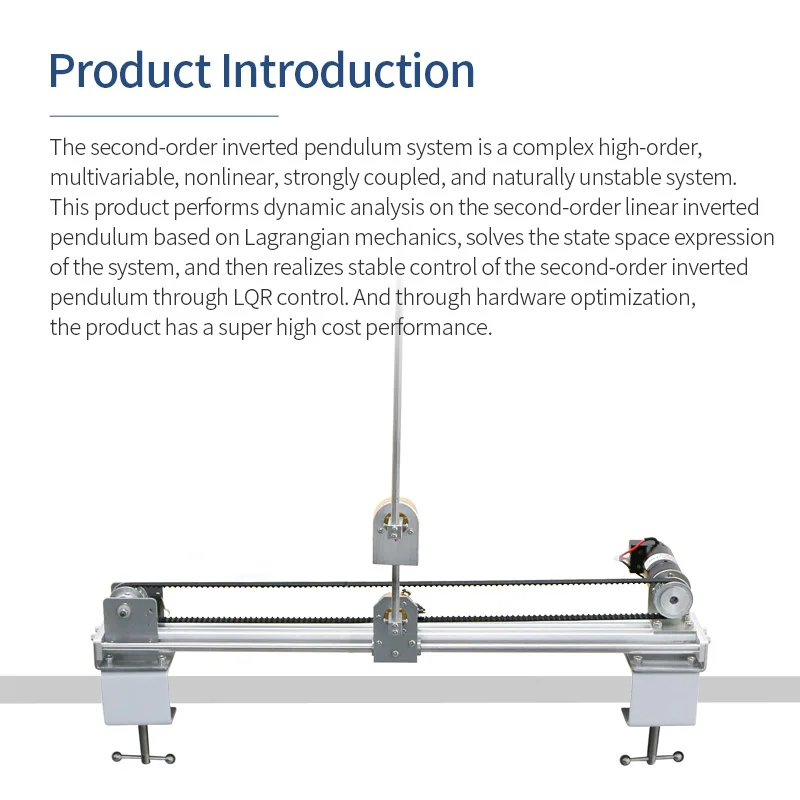 Product Introduction

The second-order inverted pendulum system is a complex high-order, multivariable, nonlinear, strongly coupled, and naturally unstable system. This product performs dynamic analysis on the second-order linear inverted pendulum based on Lagrangian mechanics, solves the state space expression of the system, and then realizes stable control of the second-order inverted pendulum through LQR control. And through hardware optimization, the product has a super high cost performance.