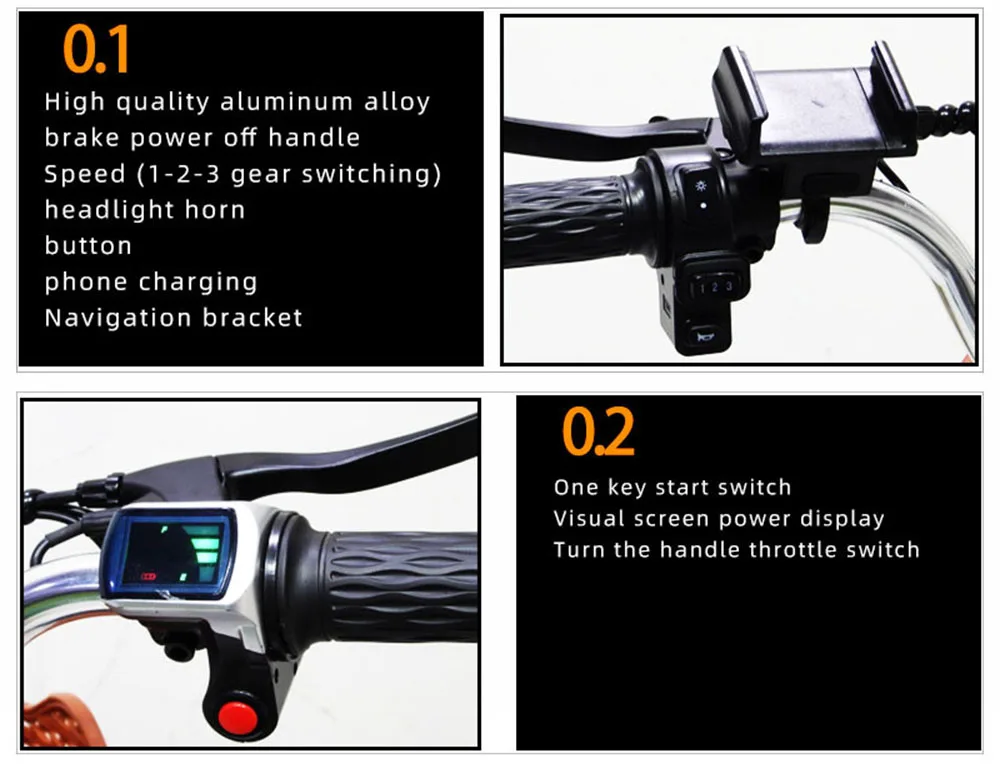 0.1

High quality aluminum alloy brake power off handle
Speed (1-2-3 gear switching)
headlight horn
button
phone charging
Navigation bracket

1 2 3

0.2

One key start switch
Visual screen power display
Turn the handle throttle switch