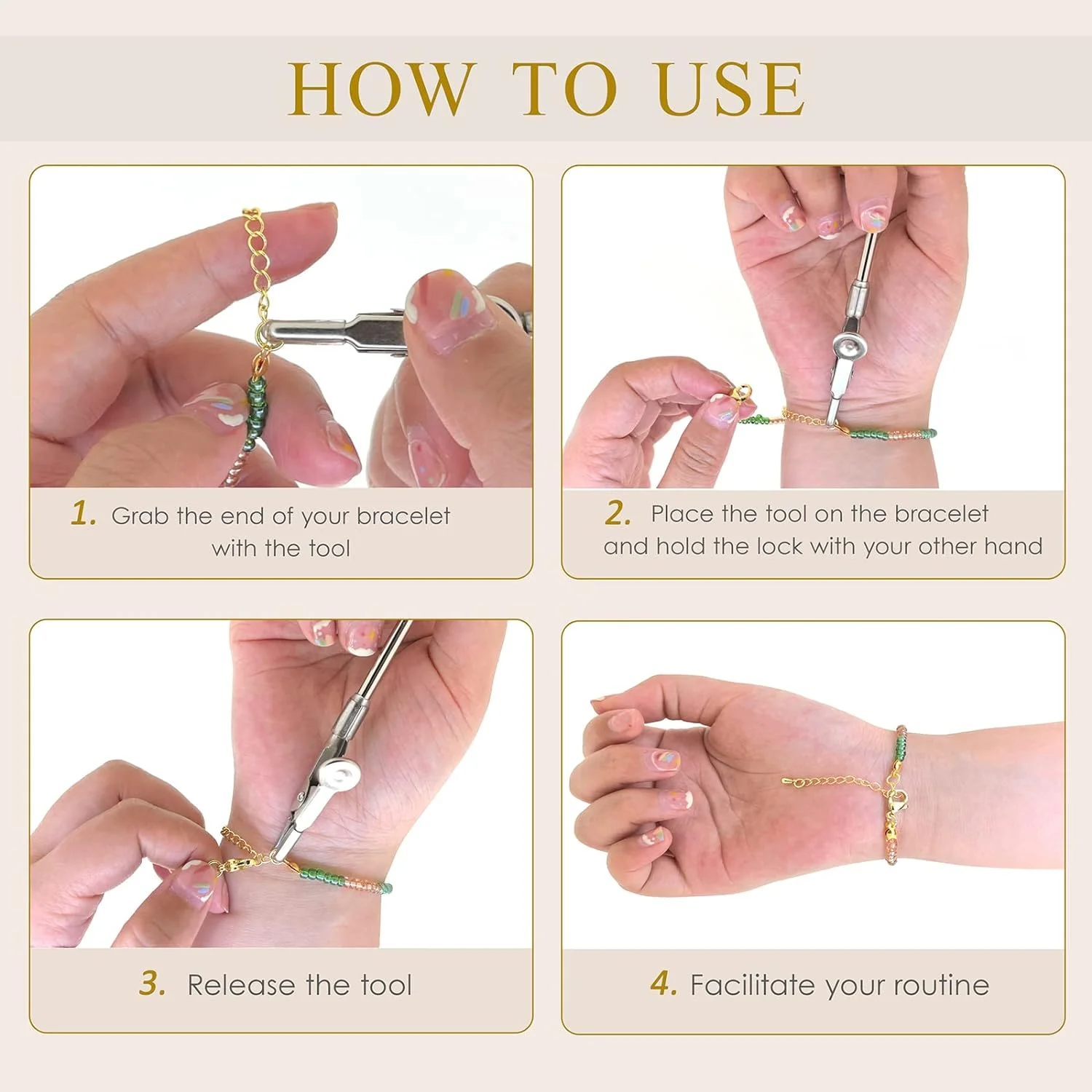 HOW TO USE

1. Grab the end of your bracelet with the tool

2. Place the tool on the bracelet and hold the lock with your other hand

3. Release the tool

4. Facilitate your routine