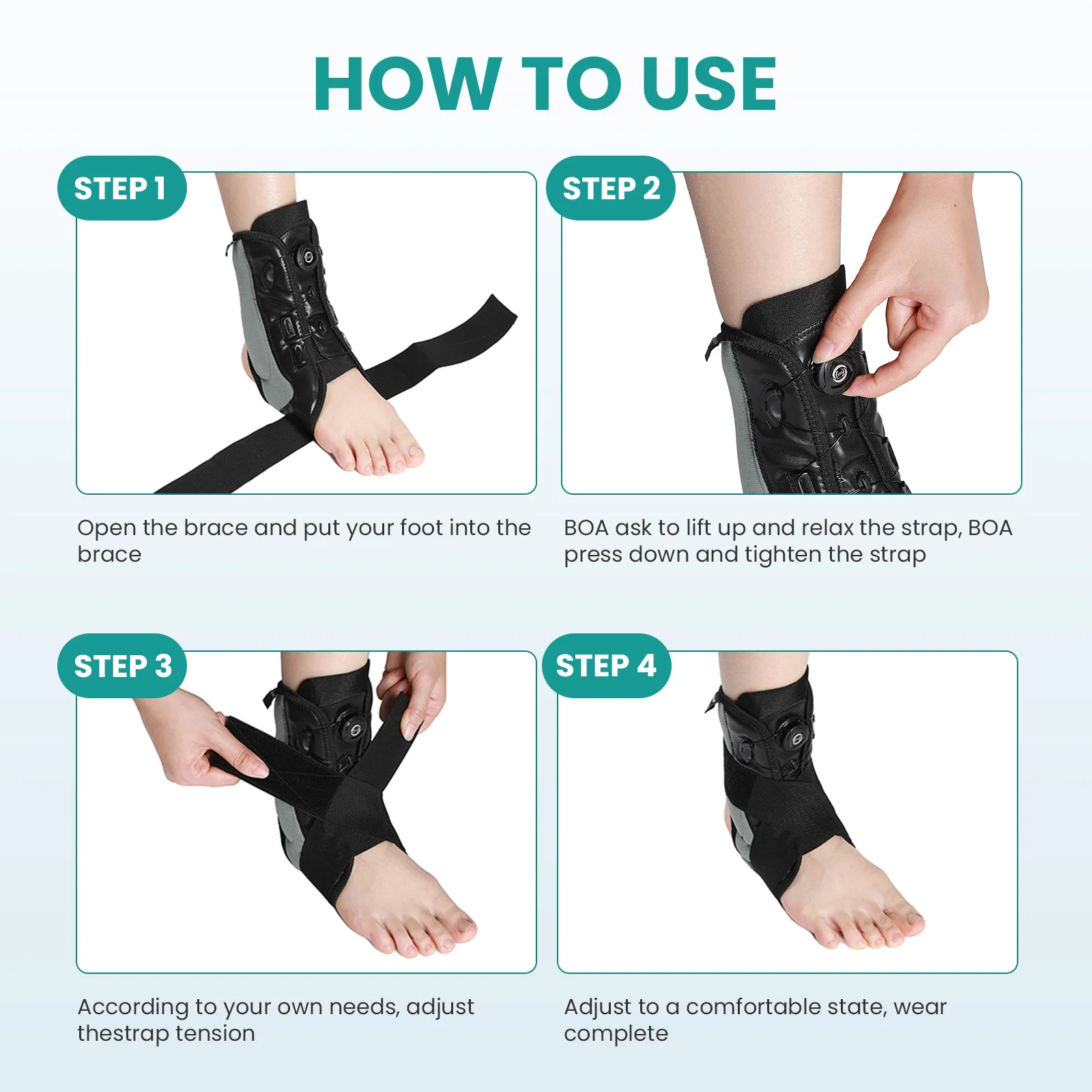 HOW TO USE

STEP 1

Open the brace and put your foot into the brace

STEP 2

BOA ask to lift up and relax the strap, BOA press down and tighten the strap

STEP 3

According to your own needs, adjust thestrap tension

STEP 4

Adjust to a comfortable state, wear complete