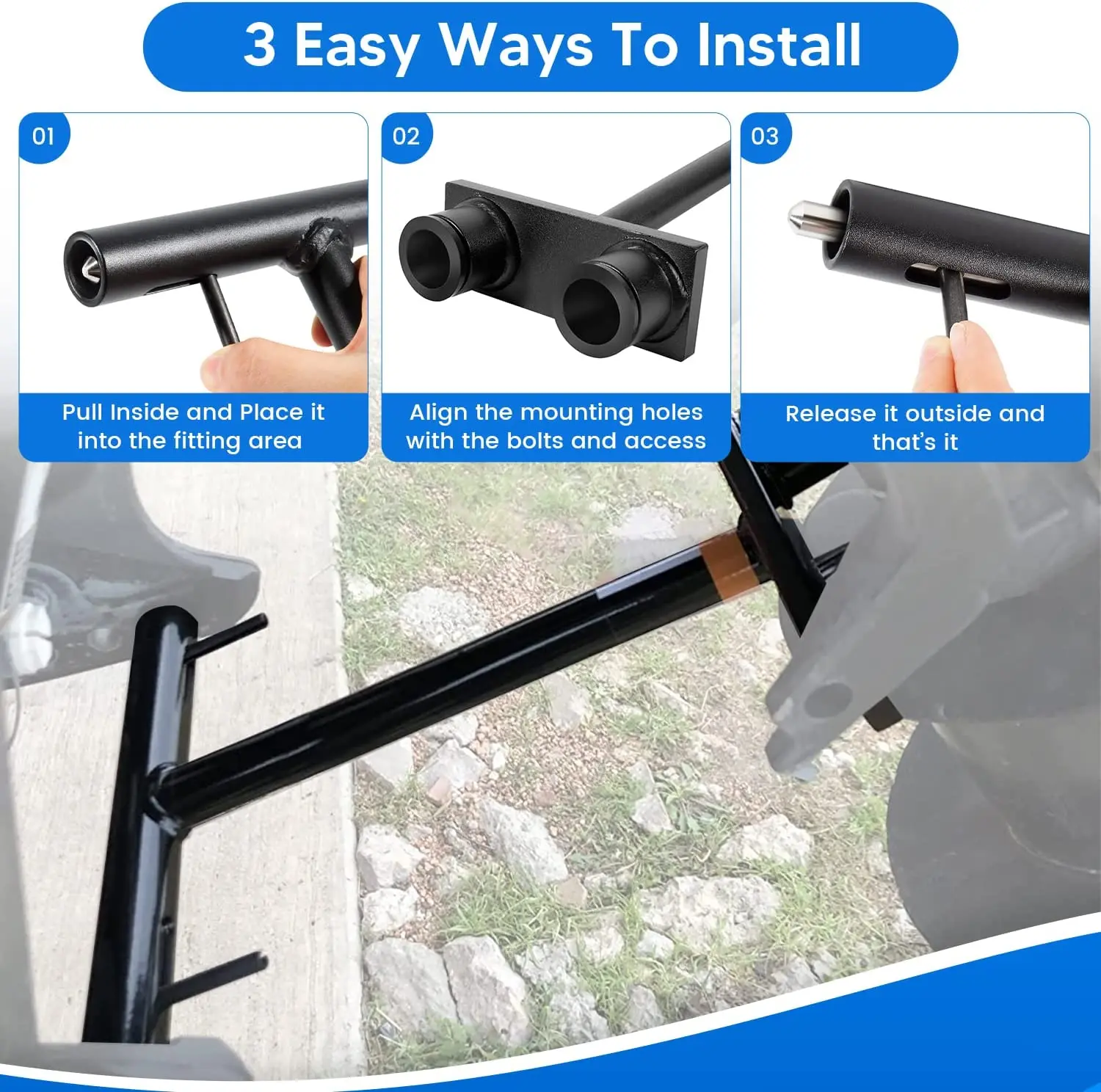 3 Easy Ways To Install

01

Pull Inside and Place it into the fitting area

02

Align the mounting holes with the bolts and access

03

Release it outside and that's it