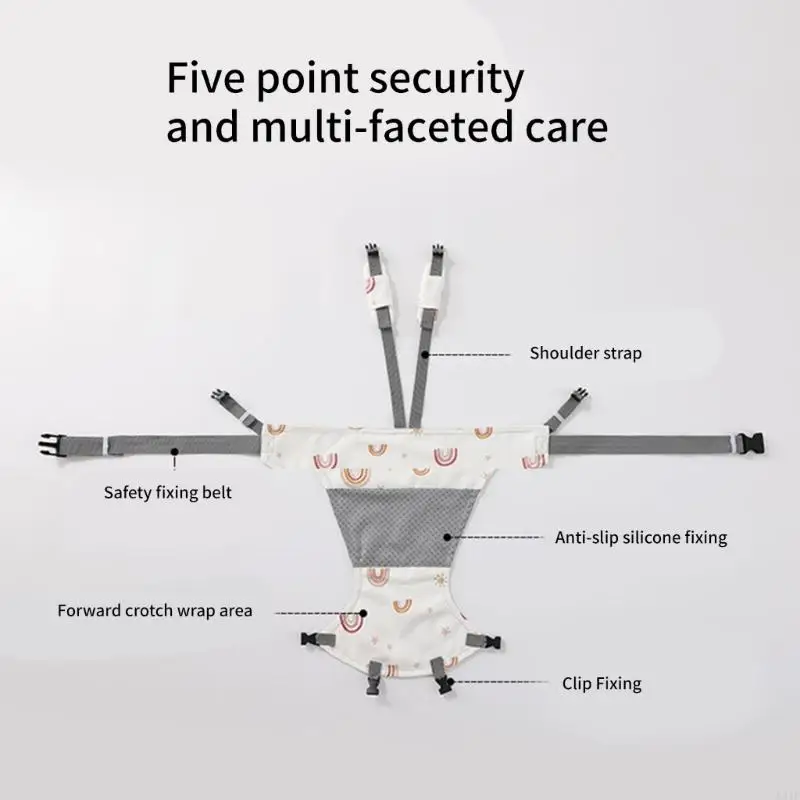 Five point security and multi-faceted care

Shoulder strap

Safety fixing belt

Anti-slip silicone fixing

Forward crotch wrap area

Clip Fixing