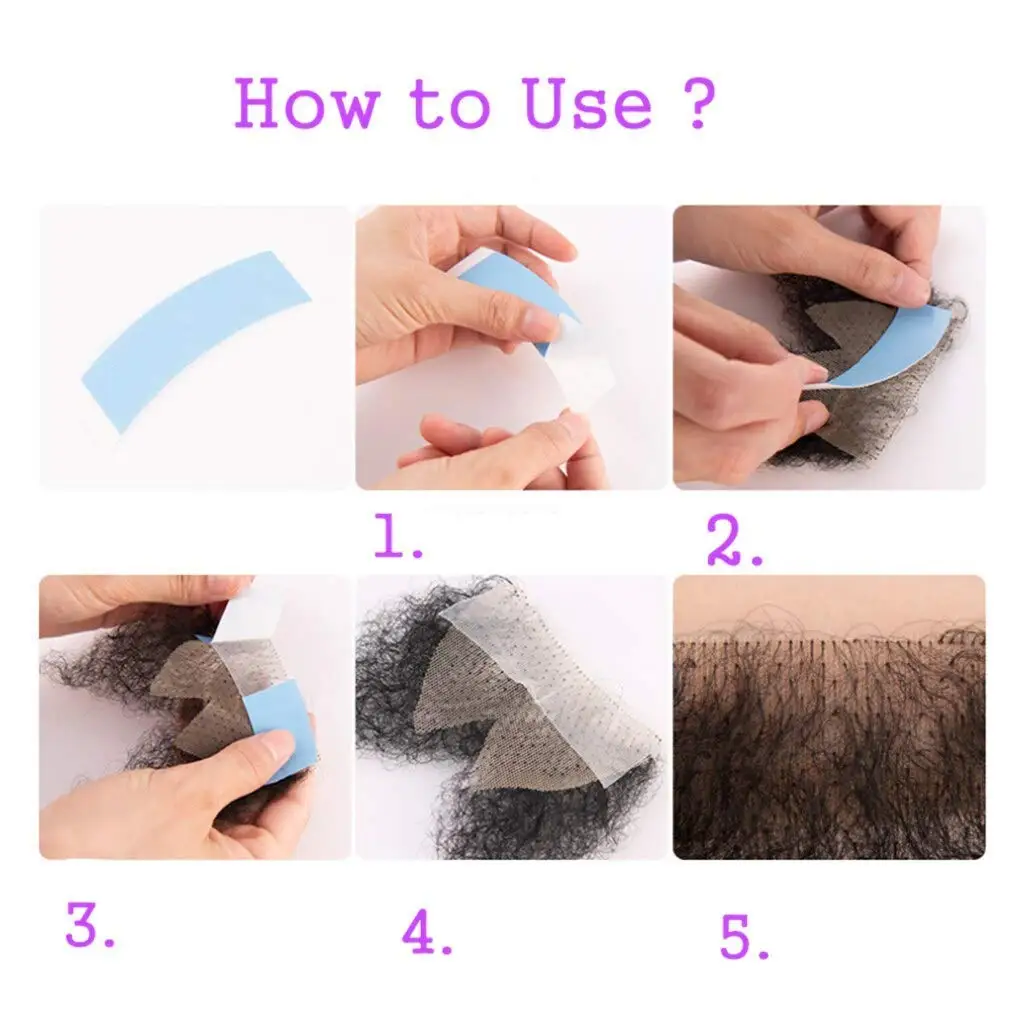 How to Use ?

1.

2.

3.

4.

5.