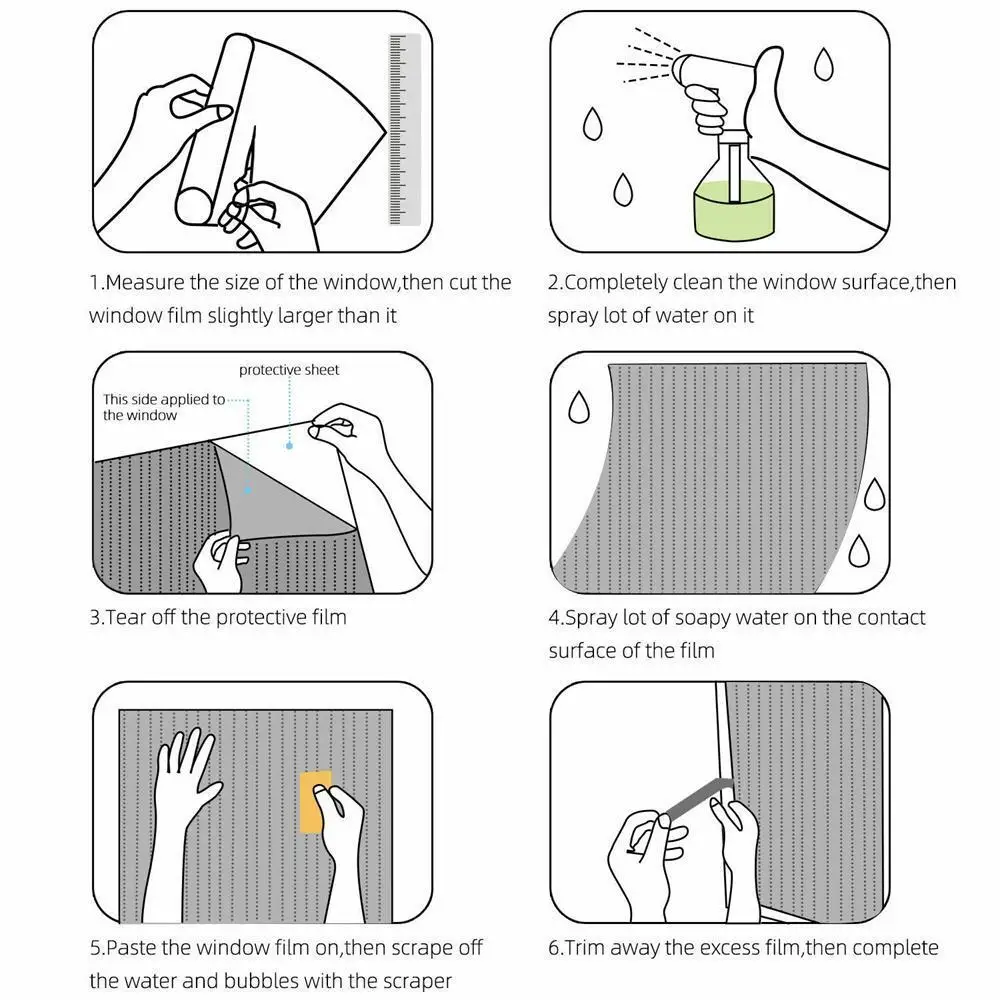 1.Measure the size of the window,then cut the window film slightly larger than it

2.Completely clean the window surface,then spray lot of water on it

protective sheet

This side applied to the window

3.Tear off the protective film

4.Spray lot of soapy water on the contact surface of the film

5.Paste the window film on,then scrape off the water and bubbles with the scraper

6.Trim away the excess film,then complete