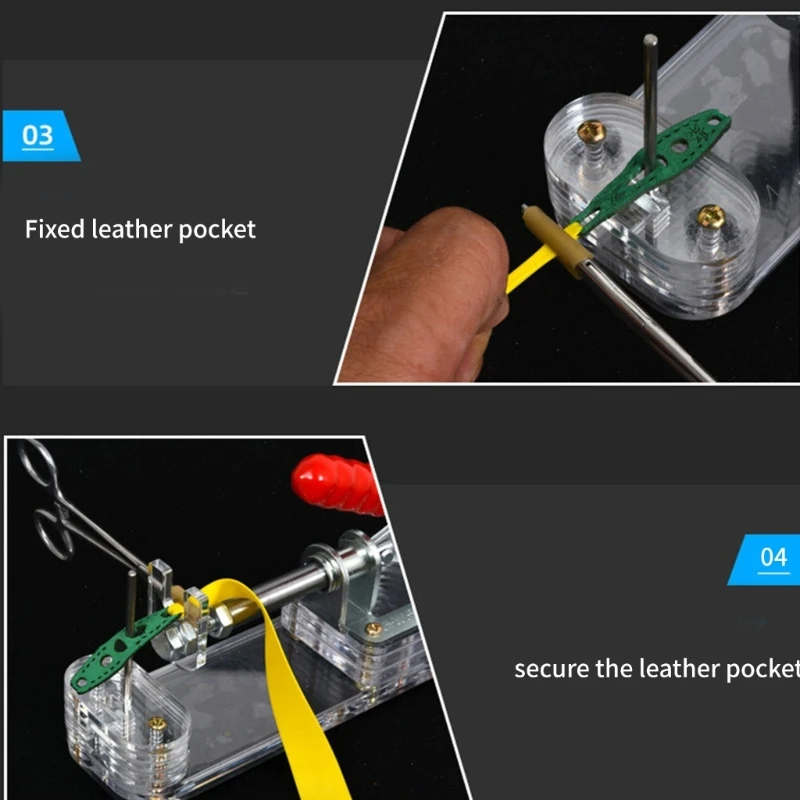 03

Fixed leather pocket

04

secure the leather pocket