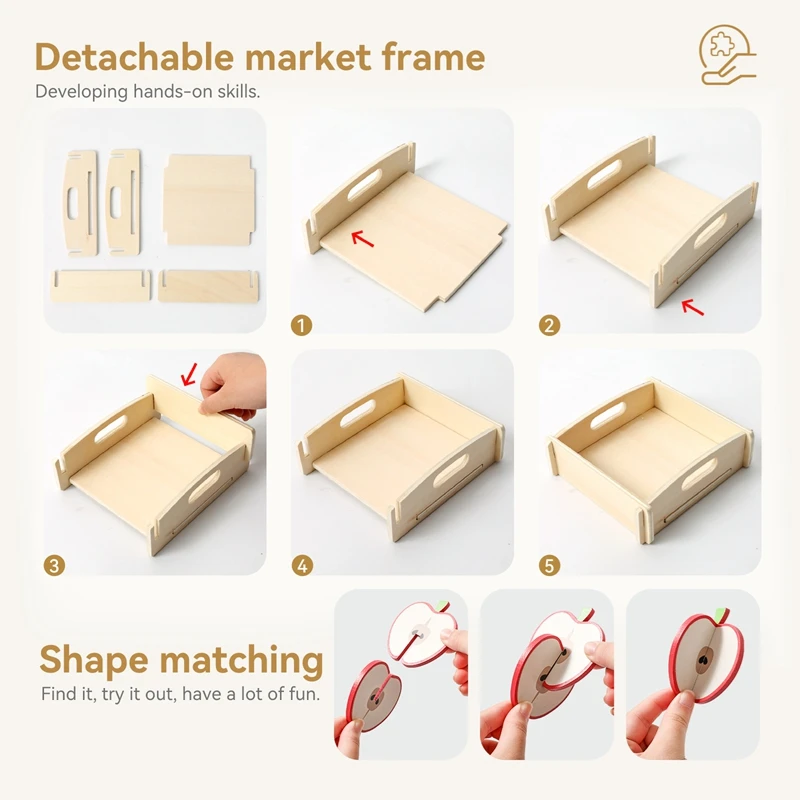 Detachable market frame
Developing hands-on skills.

1

2

3

4

5

Shape matching
Find it, try it out, have a lot of fun.