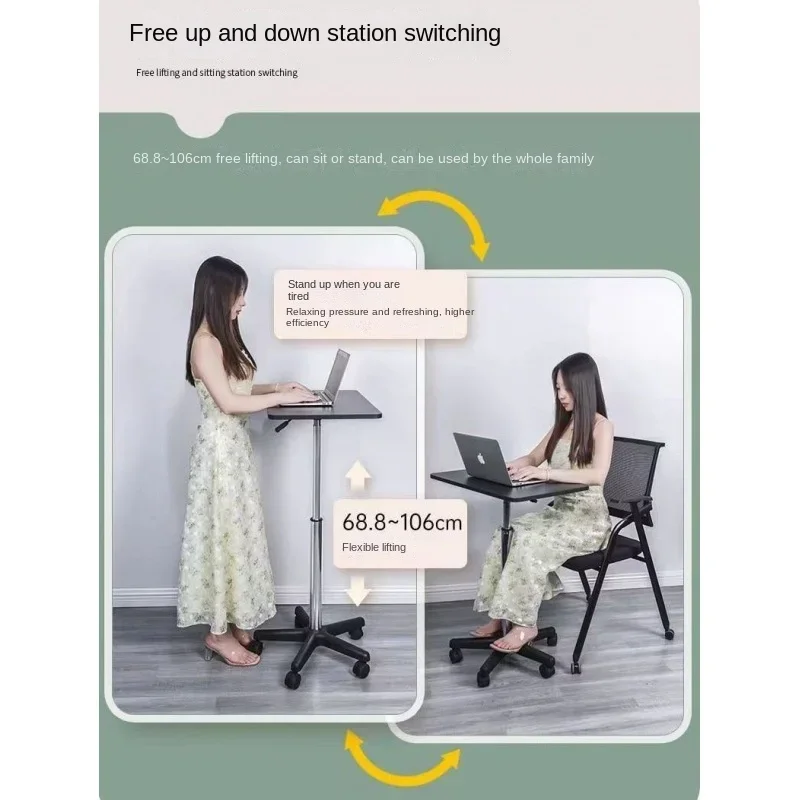 Free up and down station switching

Free lifting and sitting station switching

68.8~106cm free lifting, can sit or stand, can be used by the whole family

Stand up when you are tired

Relaxing pressure and refreshing, higher efficiency

68.8~106cm

Flexible lifting