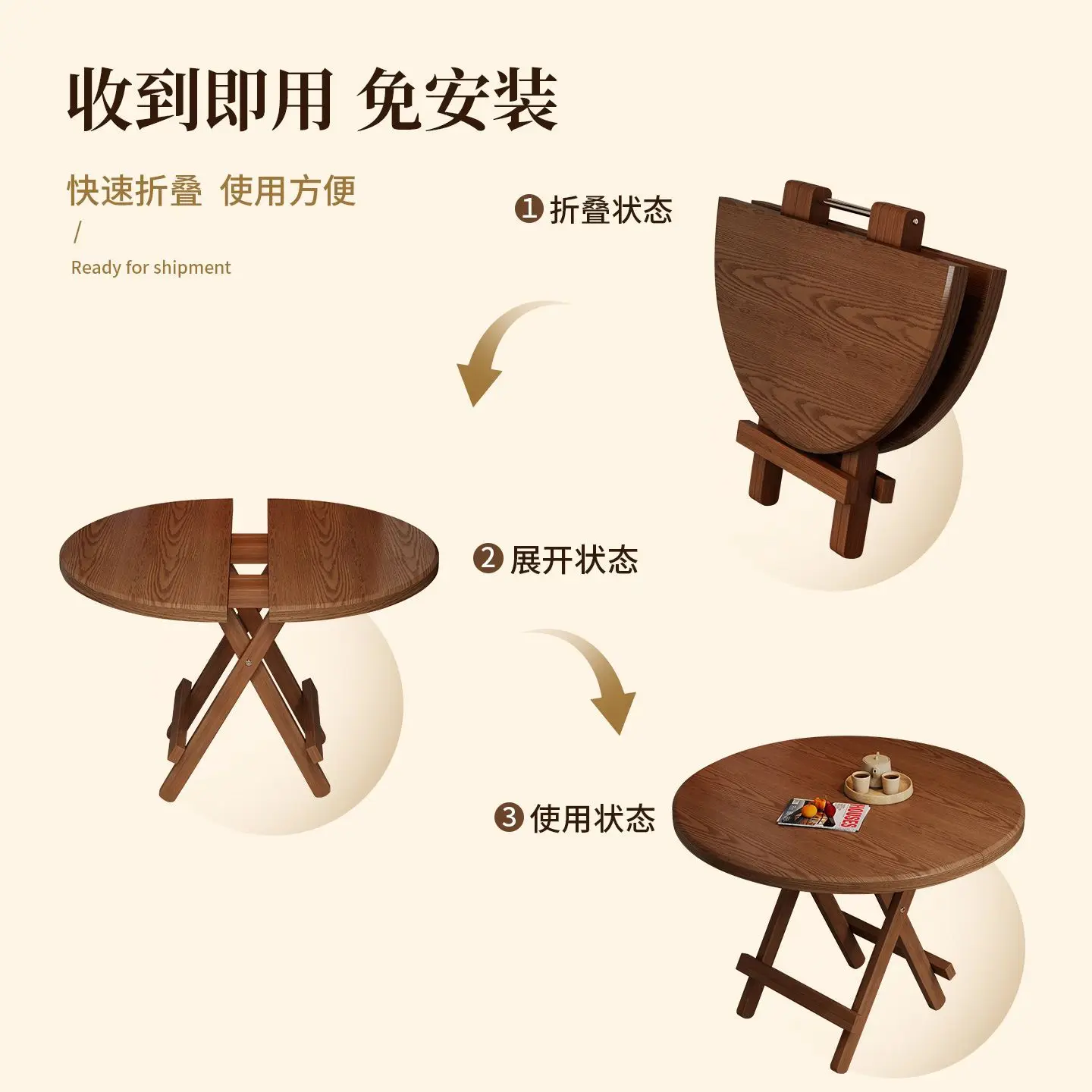 收到即用 免安装

快速折叠 使用方便

/

Ready for shipment

❶ 折叠状态

❷ 展开状态

❸ 使用状态

HOUSES