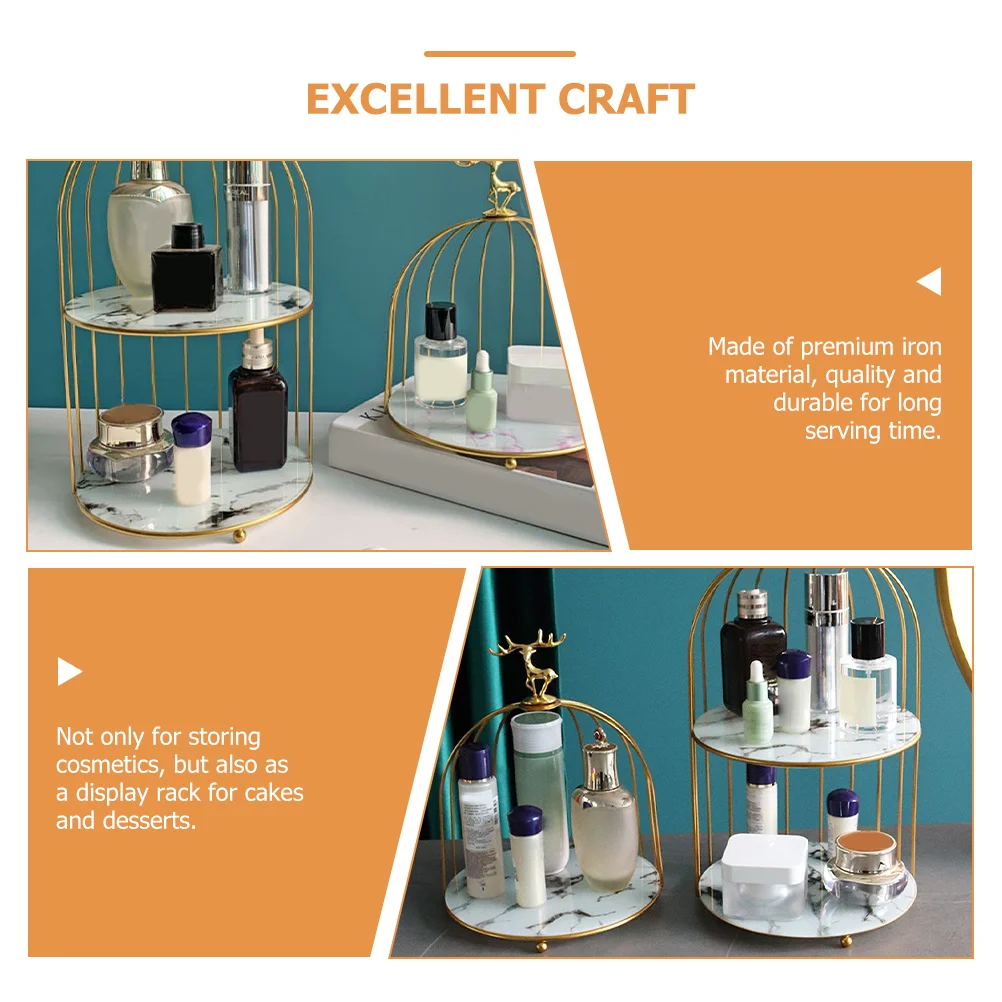 EXCELLENT CRAFT

Made of premium iron material, quality and durable for long serving time.

Not only for storing cosmetics, but also as a display rack for cakes and desserts.