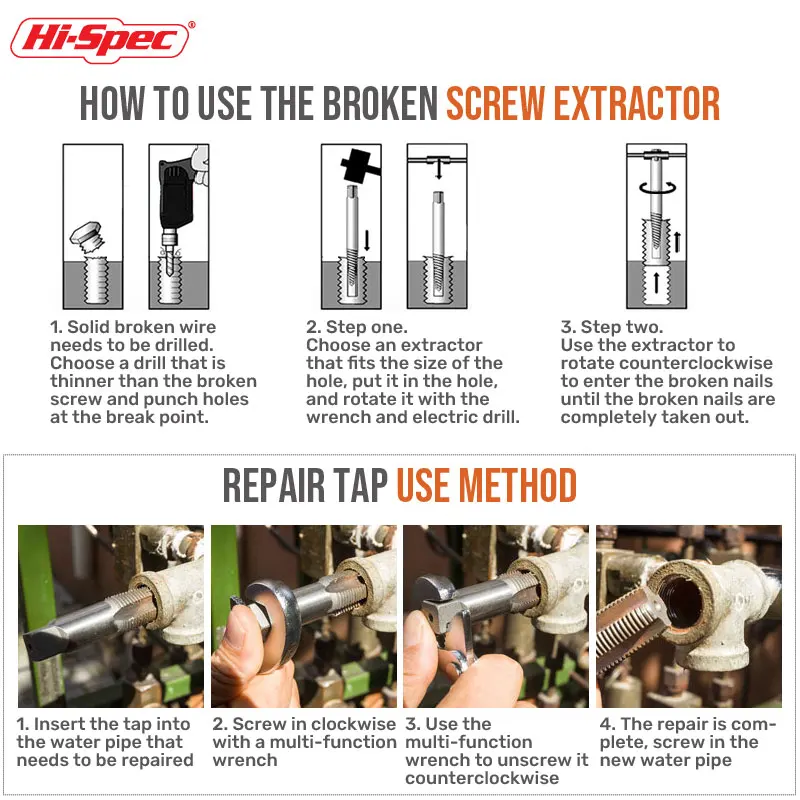 Hi-Spec®

HOW TO USE THE BROKEN SCREW EXTRACTOR

1. Solid broken wire needs to be drilled. Choose a drill that is thinner than the broken screw and punch holes at the break point.

2. Step one. Choose an extractor that fits the size of the hole, put it in the hole, and rotate it with the wrench and electric drill.

3. Step two. Use the extractor to rotate counterclockwise to enter the broken nails until the broken nails are completely taken out.

REPAIR TAP USE METHOD

1. Insert the tap into the water pipe that needs to be repaired

2. Screw in clockwise with a multi-function wrench

3. Use the multi-function wrench to unscrew it counterclockwise

4. The repair is complete, screw in the new water pipe