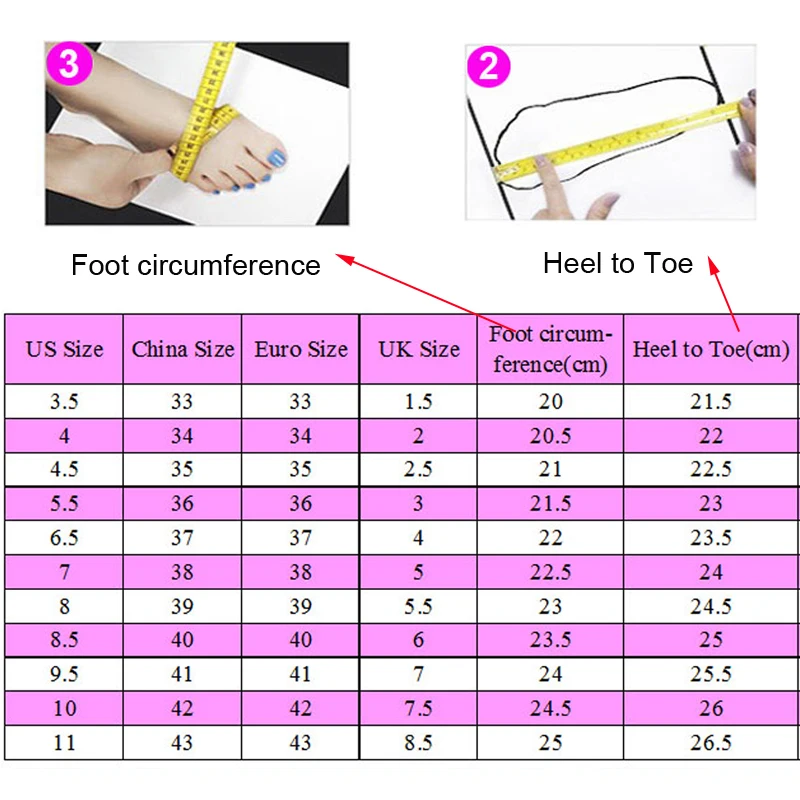 3

2

Foot circumference

Heel to Toe

| US Size | China Size | Euro Size | UK Size | Foot circumference(cm) | Heel to Toe(cm) |
|---|---|---|---|---|---|
| 3.5 | 33 | 33 | 1.5 | 20 | 21.5 |
| 4 | 34 | 34 | 2 | 20.5 | 22 |
| 4.5 | 35 | 35 | 2.5 | 21 | 22.5 |
| 5.5 | 36 | 36 | 3 | 21.5 | 23 |
| 6.5 | 37 | 37 | 4 | 22 | 23.5 |
| 7 | 38 | 38 | 5 | 22.5 | 24 |
| 8 | 39 | 39 | 5.5 | 23 | 24.5 |
| 8.5 | 40 | 40 | 6 | 23.5 | 25 |
| 9.5 | 41 | 41 | 7 | 24 | 25.5 |
| 10 | 42 | 42 | 7.5 | 24.5 | 26 |
| 11 | 43 | 43 | 8.5 | 25 | 26.5 |