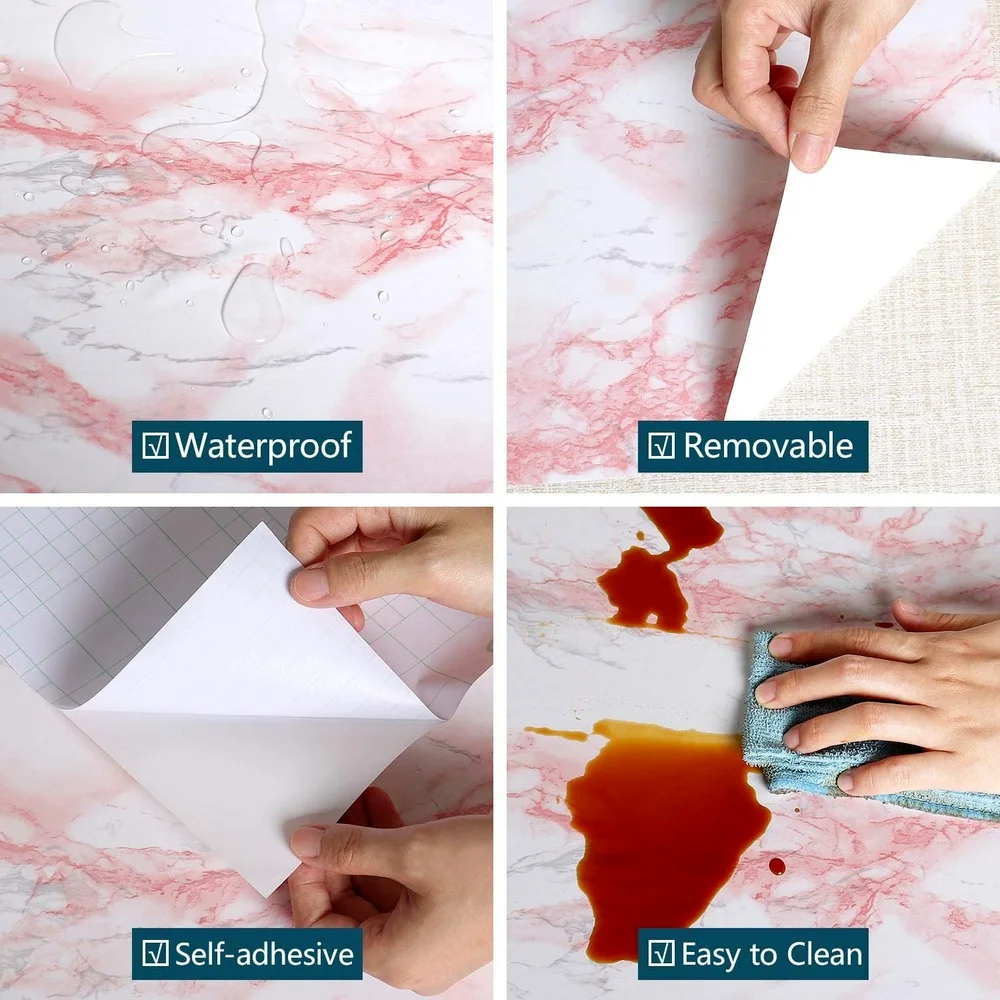 ☑ Waterproof

☑ Removable

☑ Self-adhesive

☑ Easy to Clean