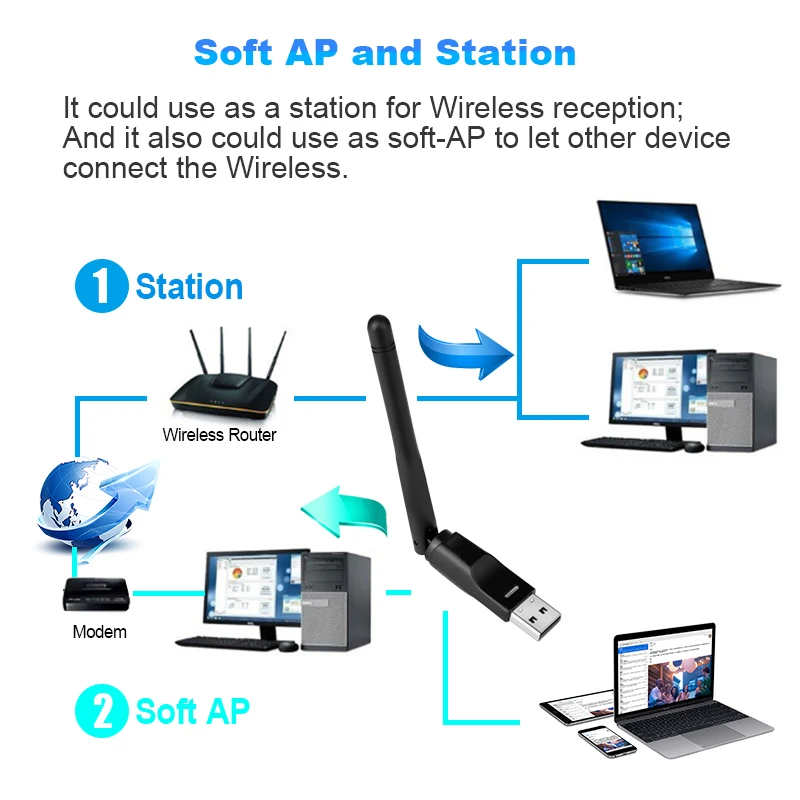 Soft AP and Station

It could use as a station for Wireless reception;
And it also could use as soft-AP to let other device connect the Wireless.

1 Station

Wireless Router

Modem

2 Soft AP