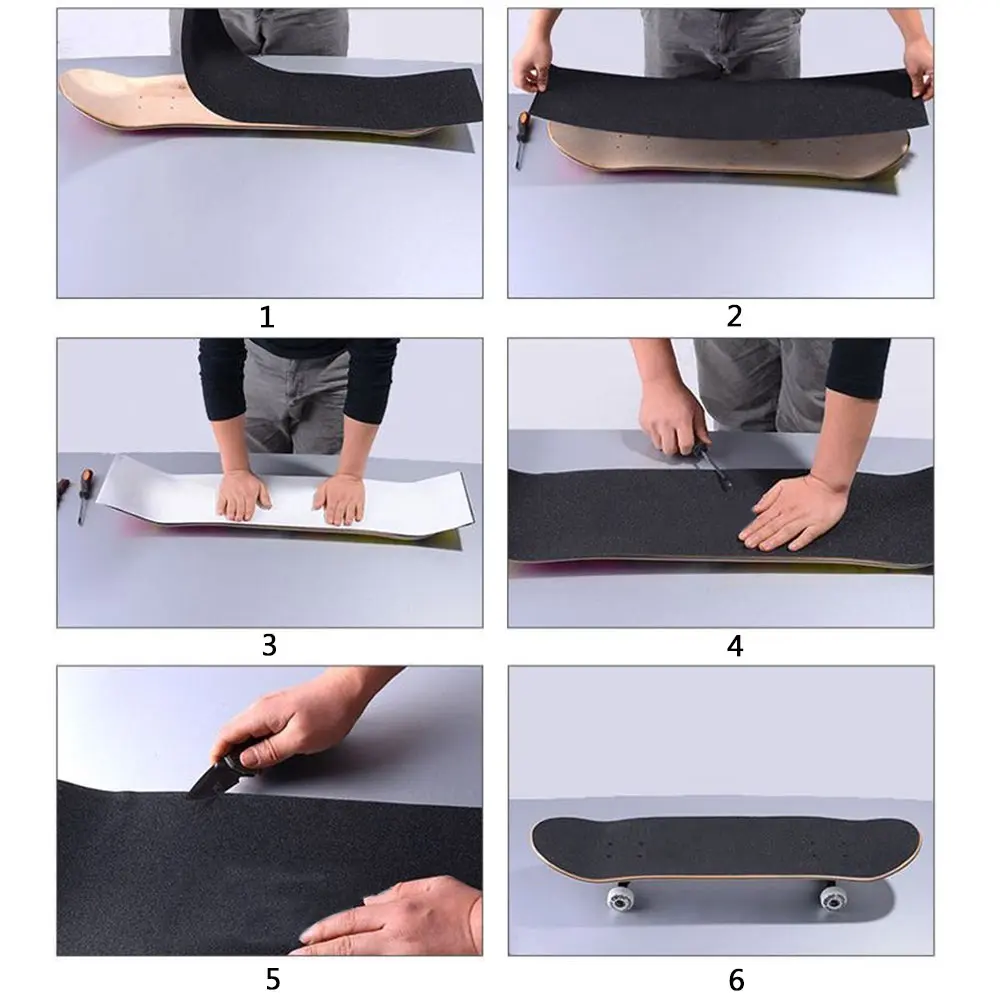 1

2

3

4

5

6