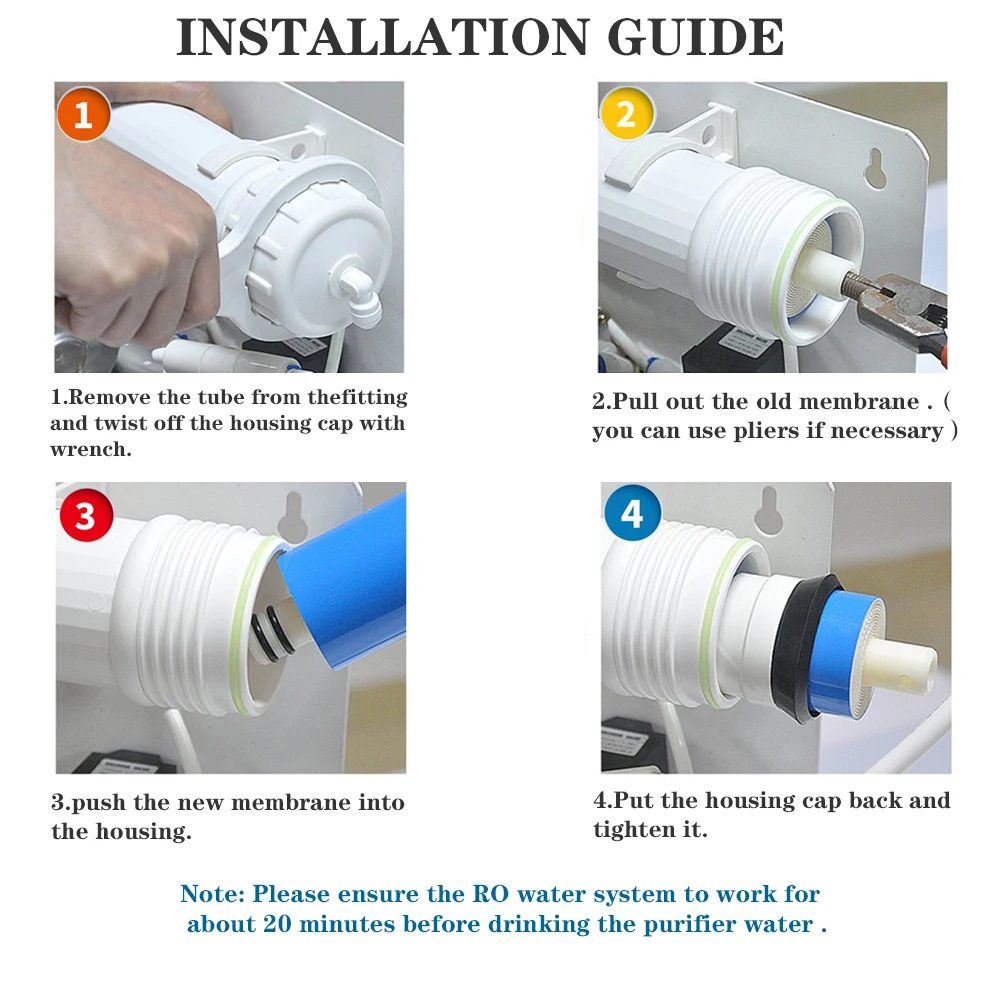 INSTALLATION GUIDE

1

1.Remove the tube from thefitting and twist off the housing cap with wrench.

2

2.Pull out the old membrane . ( you can use pliers if necessary )

3

3.push the new membrane into the housing.

4

4.Put the housing cap back and tighten it.

Note: Please ensure the RO water system to work for about 20 minutes before drinking the purifier water .