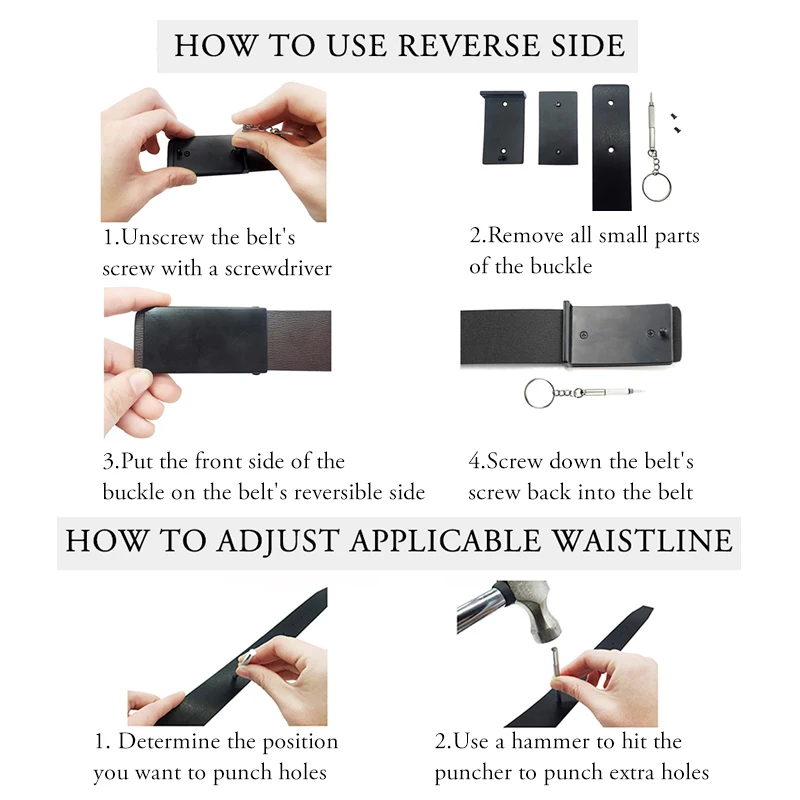 HOW TO USE REVERSE SIDE

1.Unscrew the belt's screw with a screwdriver

2.Remove all small parts of the buckle

3.Put the front side of the buckle on the belt's reversible side

4.Screw down the belt's screw back into the belt

HOW TO ADJUST APPLICABLE WAISTLINE

1. Determine the position you want to punch holes

2.Use a hammer to hit the puncher to punch extra holes