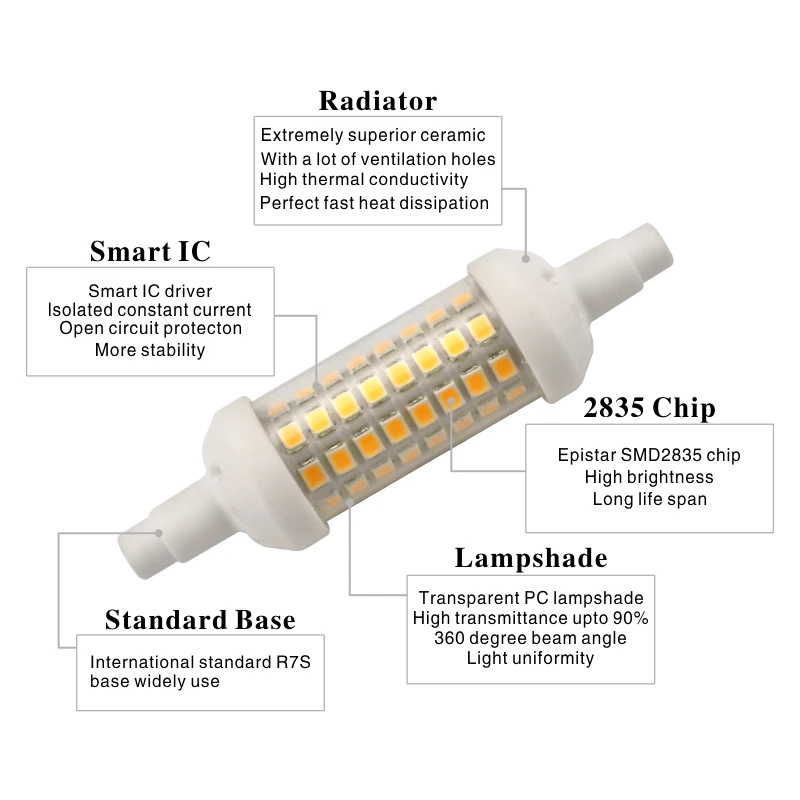 Radiator

Extremely superior ceramic
With a lot of ventilation holes
High thermal conductivity
Perfect fast heat dissipation

Smart IC

Smart IC driver
Isolated constant current
Open circuit protecton
More stability

2835 Chip

Epistar SMD2835 chip
High brightness
Long life span

Lampshade

Transparent PC lampshade
High transmittance upto 90%
360 degree beam angle
Light uniformity

Standard Base

International standard R7S
base widely use