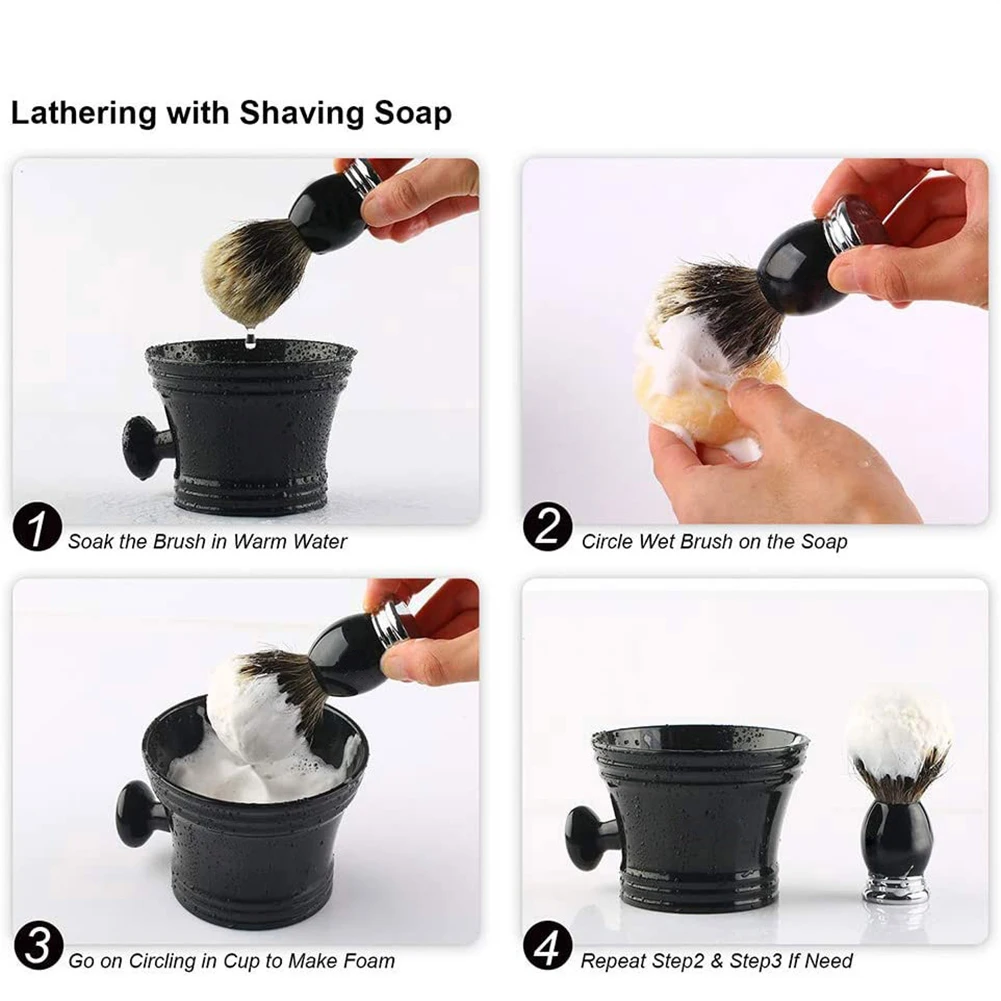 Lathering with Shaving Soap

1 Soak the Brush in Warm Water

2 Circle Wet Brush on the Soap

3 Go on Circling in Cup to Make Foam

4 Repeat Step2 & Step3 If Need