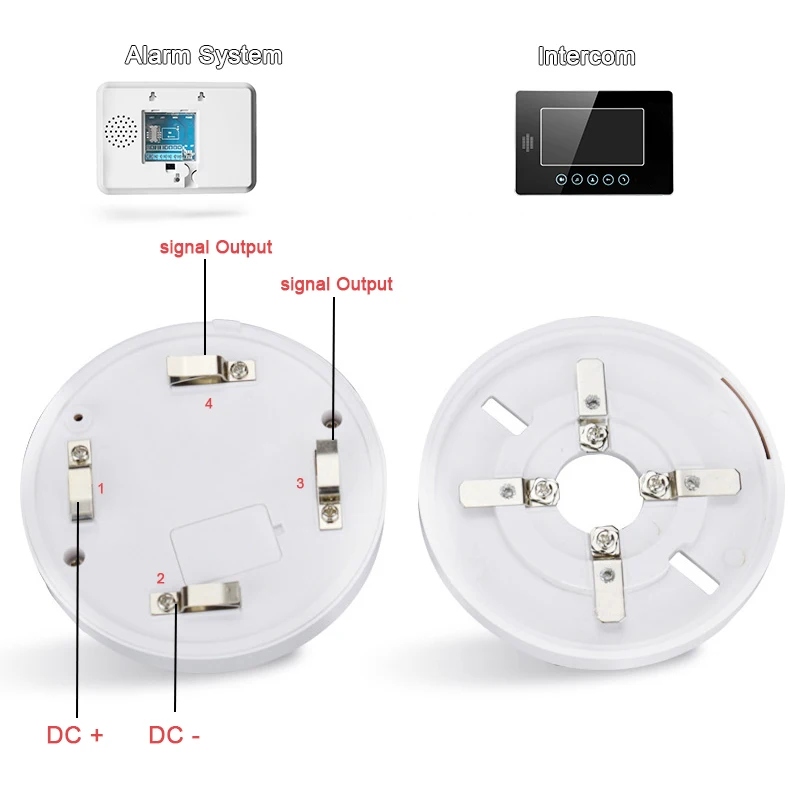 Alarm System

Intercom

signal Output

signal Output

4

1

3

2

DC +

DC -