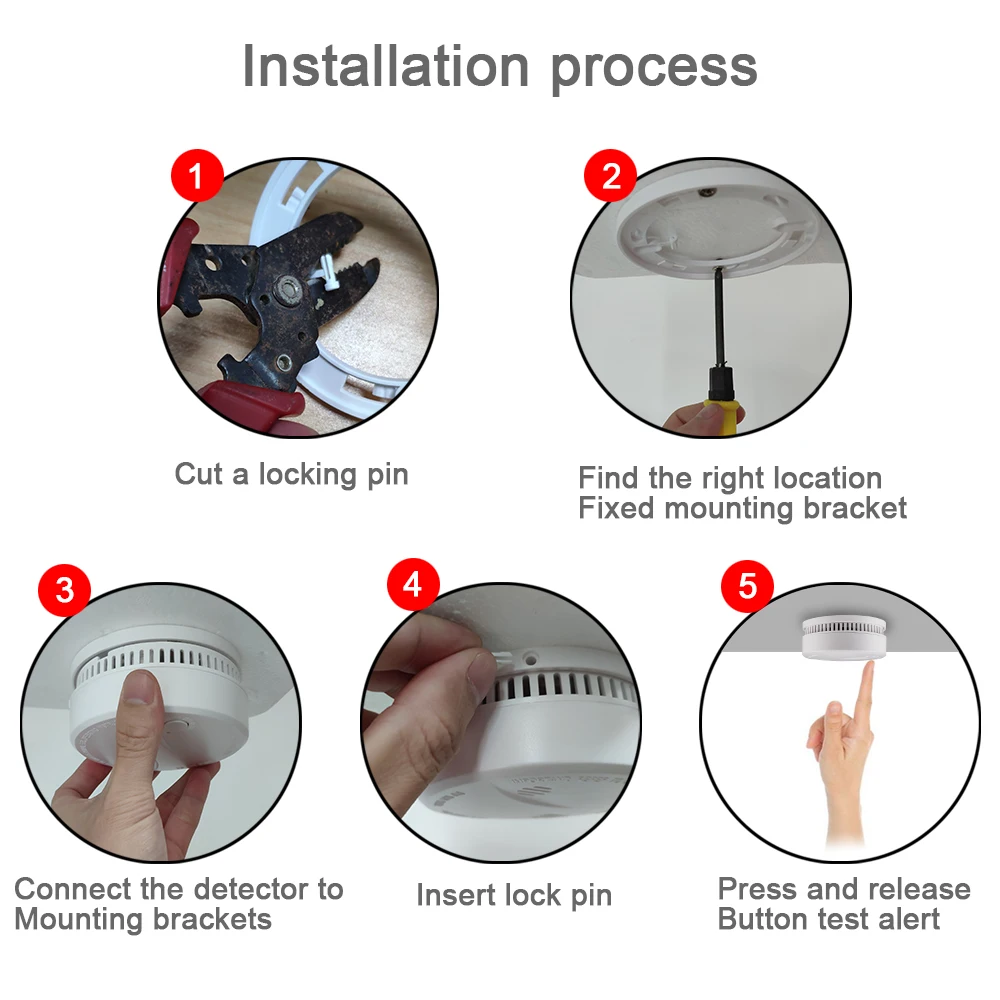 Installation process

1

Cut a locking pin

2

Find the right location
Fixed mounting bracket

3

Connect the detector to
Mounting brackets

4

Insert lock pin

5

Press and release
Button test alert