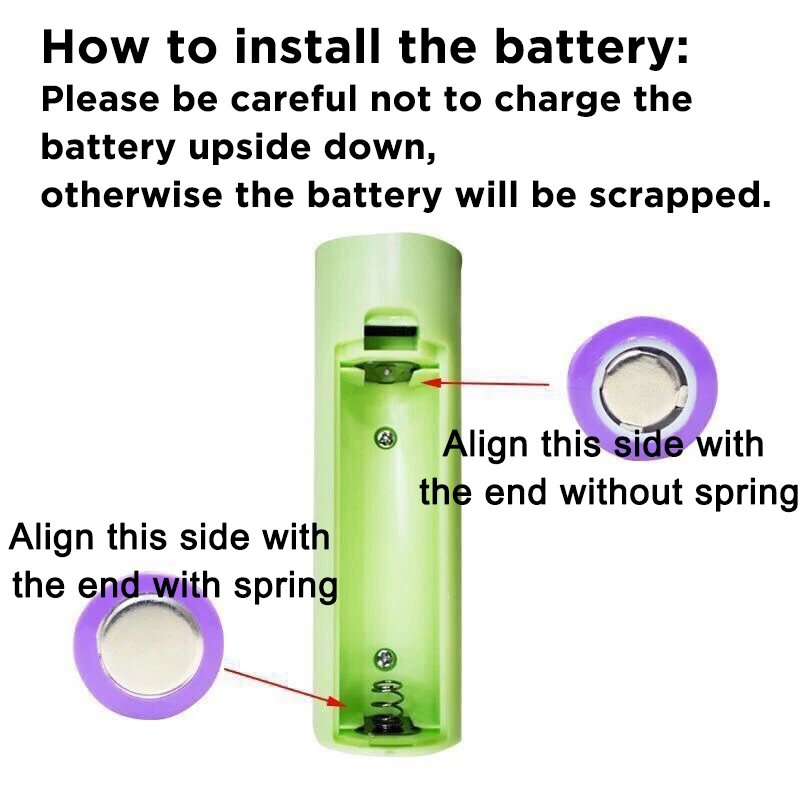 How to install the battery:
Please be careful not to charge the battery upside down,
otherwise the battery will be scrapped.

Align this side with the end without spring

Align this side with the end with spring