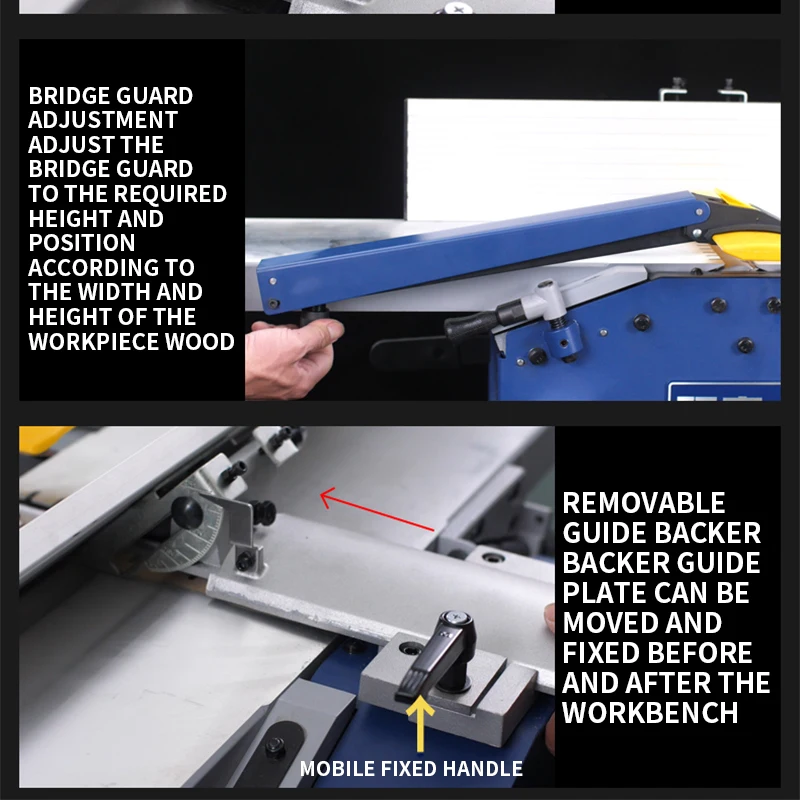 BRIDGE GUARD ADJUSTMENT ADJUST THE BRIDGE GUARD TO THE REQUIRED HEIGHT AND POSITION ACCORDING TO THE WIDTH AND HEIGHT OF THE WORKPIECE WOOD

REMOVABLE GUIDE BACKER BACKER GUIDE PLATE CAN BE MOVED AND FIXED BEFORE AND AFTER THE WORKBENCH

MOBILE FIXED HANDLE