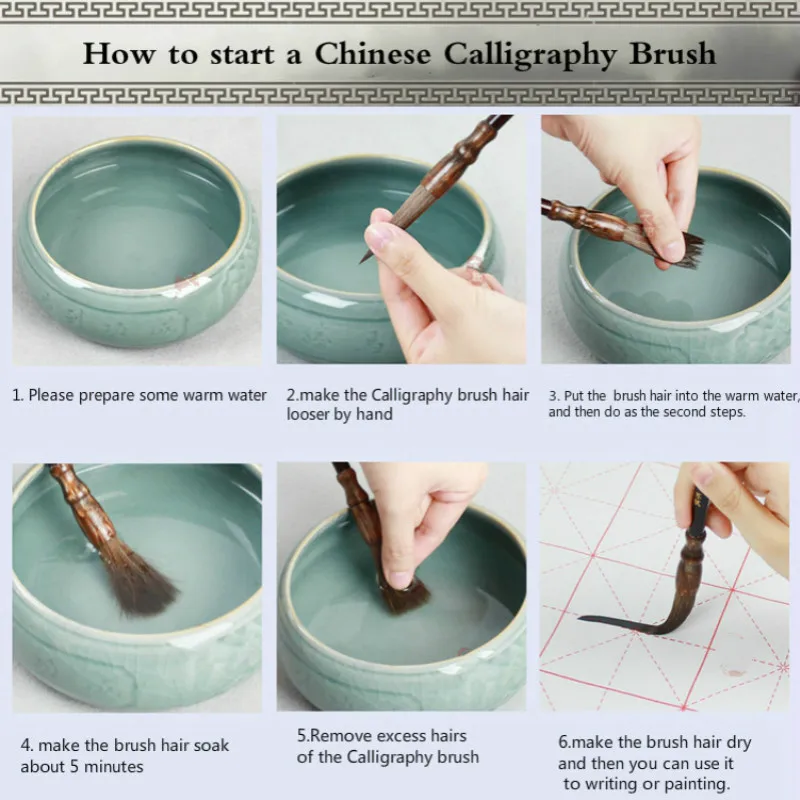 How to start a Chinese Calligraphy Brush

1. Please prepare some warm water

2.make the Calligraphy brush hair looser by hand

3. Put the brush hair into the warm water, and then do as the second steps.

4. make the brush hair soak about 5 minutes

5.Remove excess hairs of the Calligraphy brush

6.make the brush hair dry and then you can use it to writing or painting.