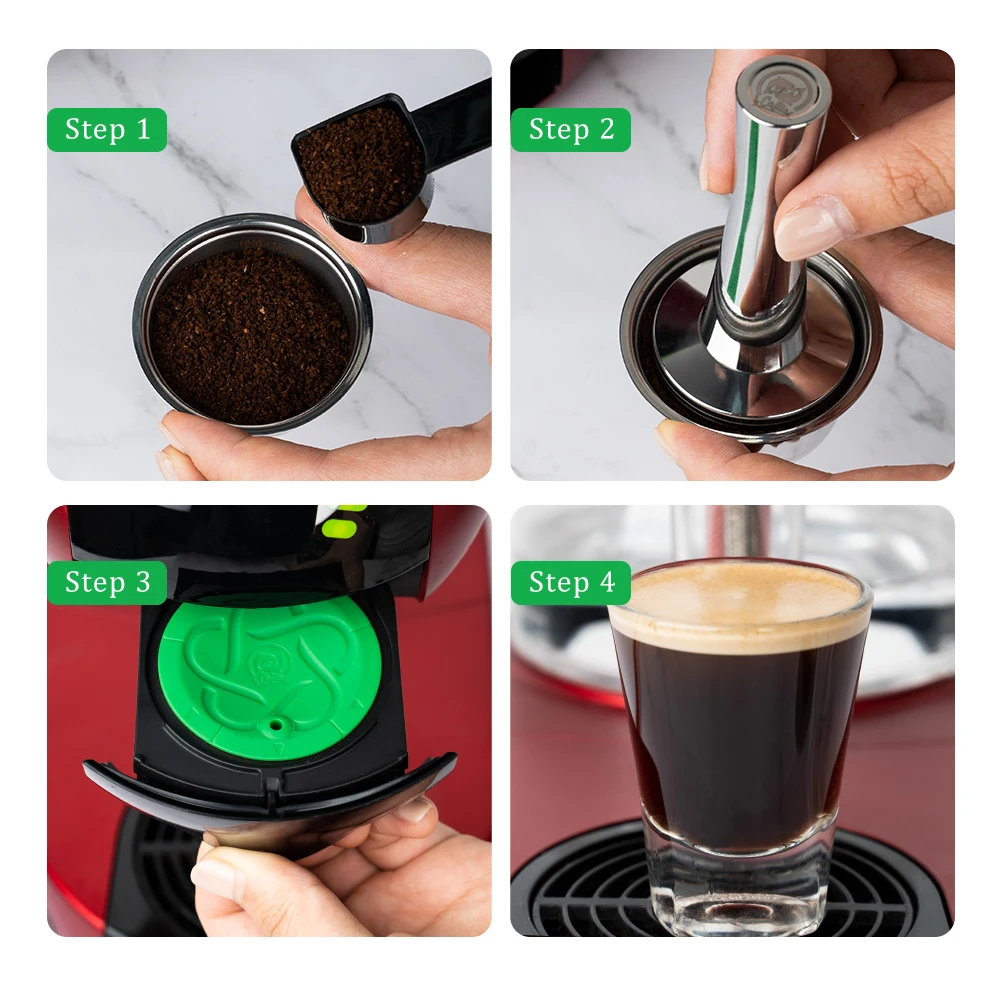 Step 1

Step 2

Step 3

Step 4