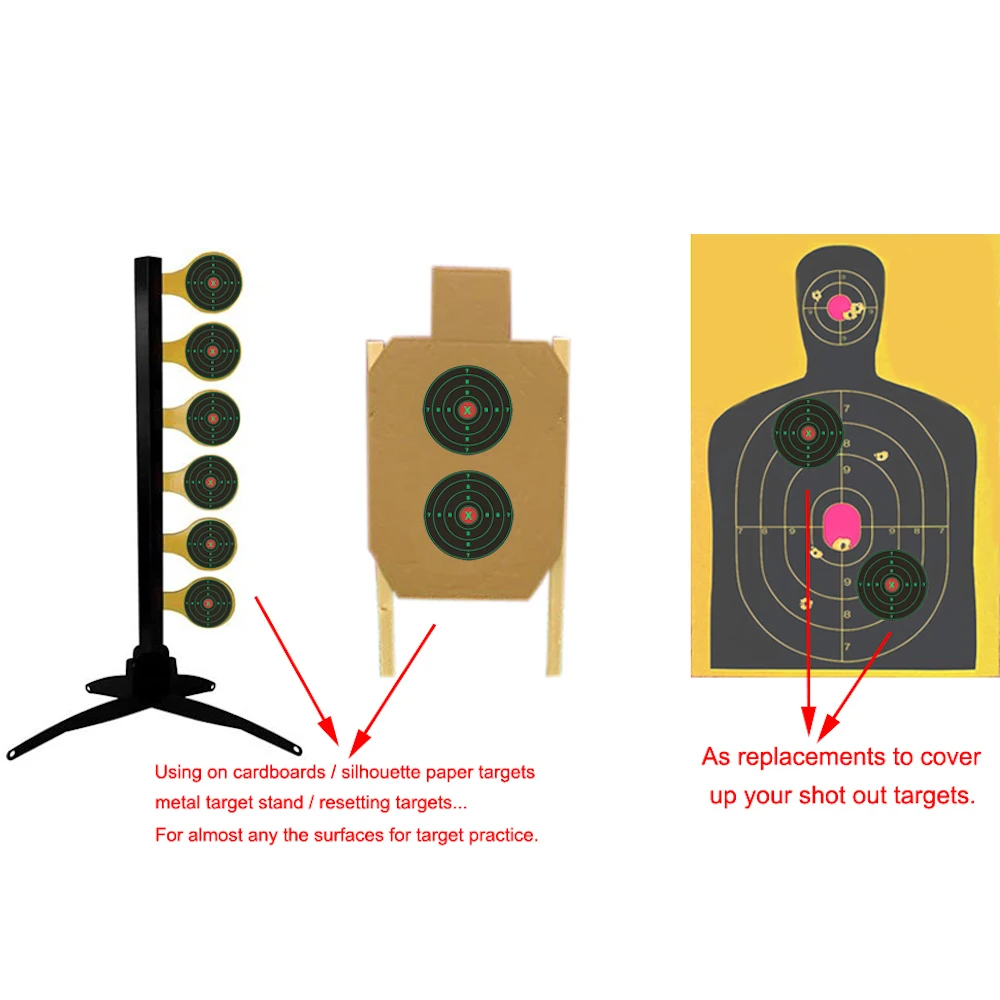 Using on cardboards / silhouette paper targets
metal target stand / resetting targets...
For almost any the surfaces for target practice.

As replacements to cover up your shot out targets.