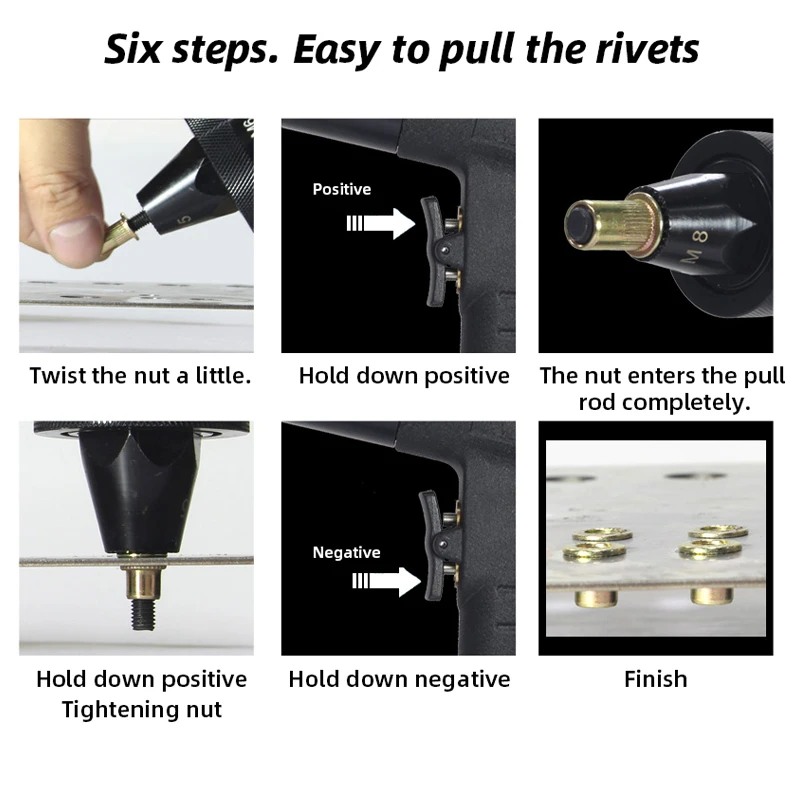 Six steps. Easy to pull the rivets

Twist the nut a little.

Positive

Hold down positive

M8

The nut enters the pull rod completely.

Hold down positive
Tightening nut

Negative

Hold down negative

Finish