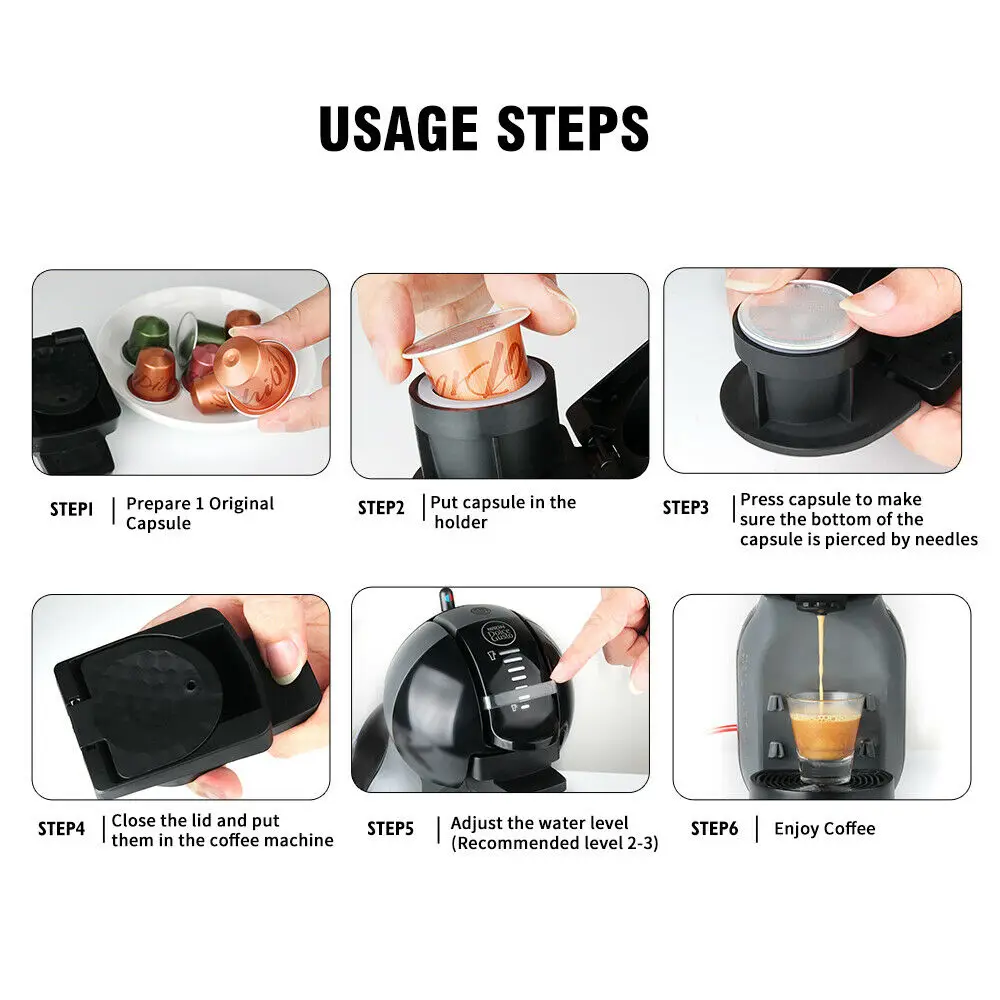 USAGE STEPS

STEP1 | Prepare 1 Original Capsule

STEP2 | Put capsule in the holder

STEP3 | Press capsule to make sure the bottom of the capsule is pierced by needles

STEP4 | Close the lid and put them in the coffee machine

STEP5 | Adjust the water level (Recommended level 2-3)

STEP6 | Enjoy Coffee