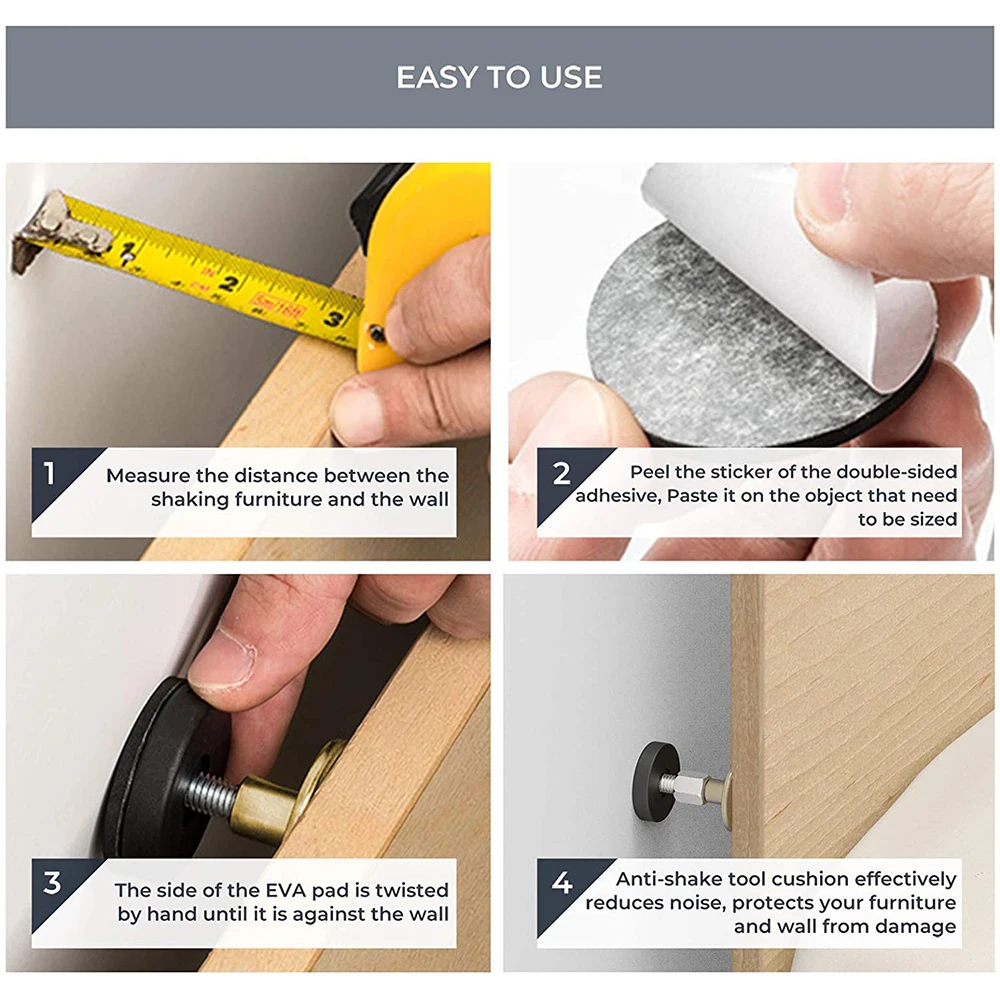 EASY TO USE

1

2

3

1 Measure the distance between the shaking furniture and the wall

2 Peel the sticker of the double-sided adhesive, Paste it on the object that need to be sized

3 The side of the EVA pad is twisted by hand until it is against the wall

4 Anti-shake tool cushion effectively reduces noise, protects your furniture and wall from damage