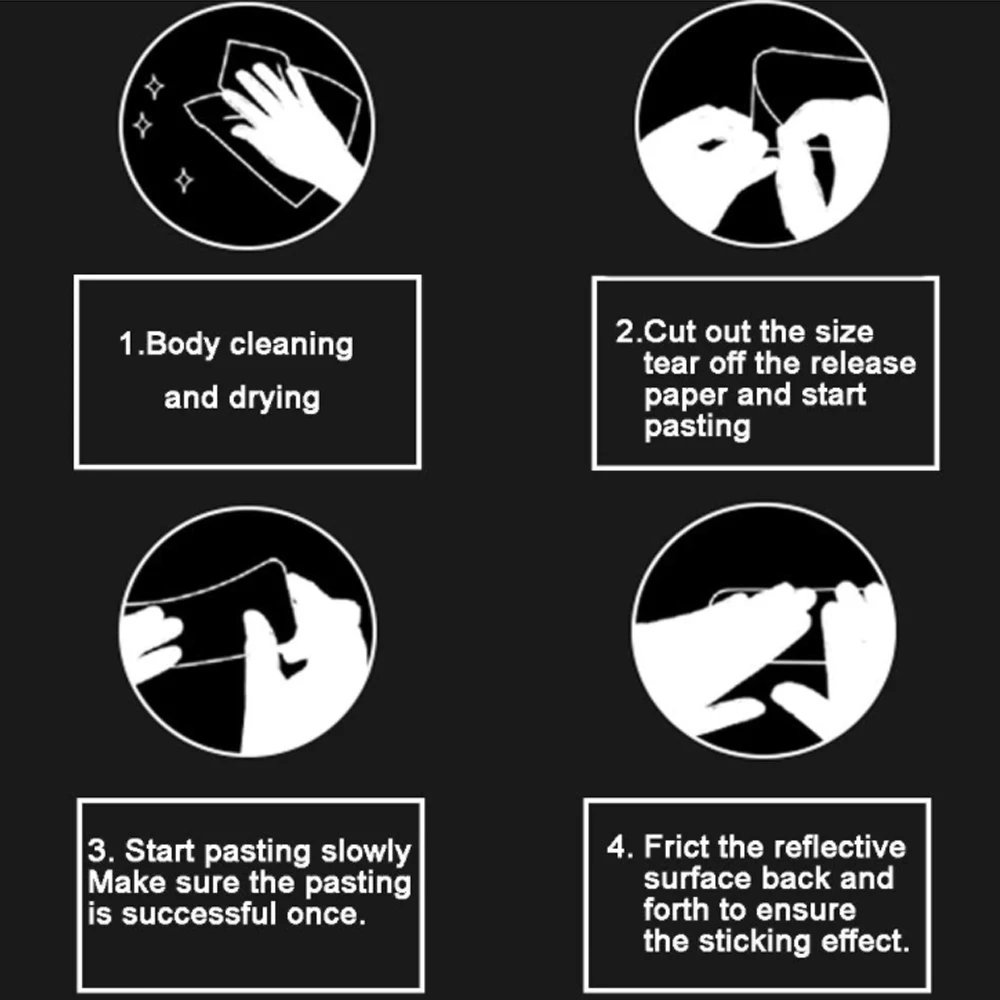 1.Body cleaning and drying

2.Cut out the size tear off the release paper and start pasting

3. Start pasting slowly Make sure the pasting is successful once.

4. Frict the reflective surface back and forth to ensure the sticking effect.