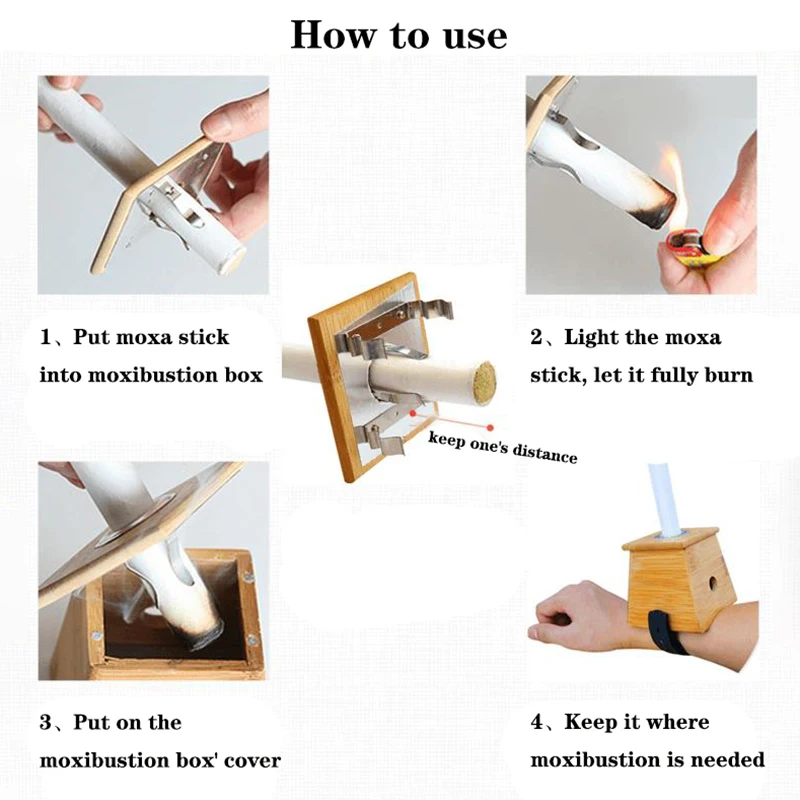 How to use

1、Put moxa stick into moxibustion box

2、Light the moxa stick, let it fully burn

keep one's distance

3、Put on the moxibustion box' cover

4、Keep it where moxibustion is needed