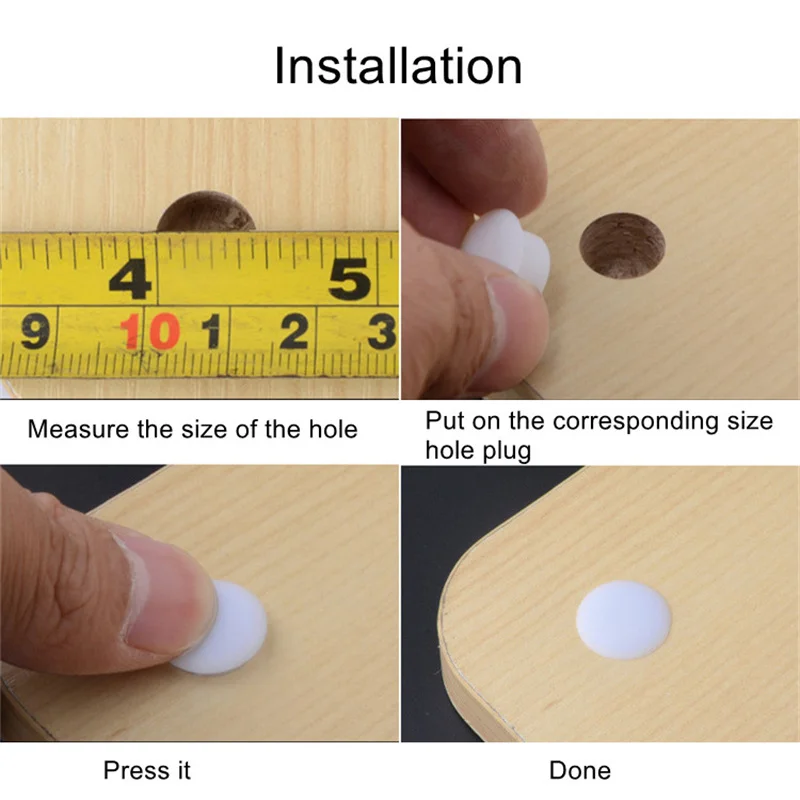 Installation

4 5
9 10 1 2 3

Measure the size of the hole

Put on the corresponding size hole plug

Press it

Done