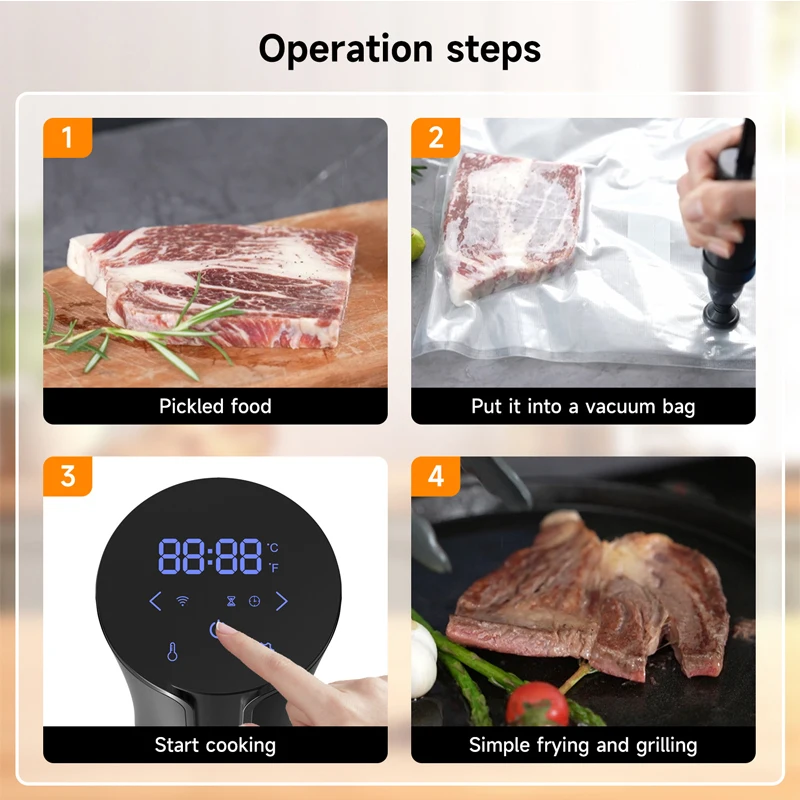 Operation steps

1

Pickled food

2

Put it into a vacuum bag

3

88:88 °C °F

Start cooking

4

Simple frying and grilling