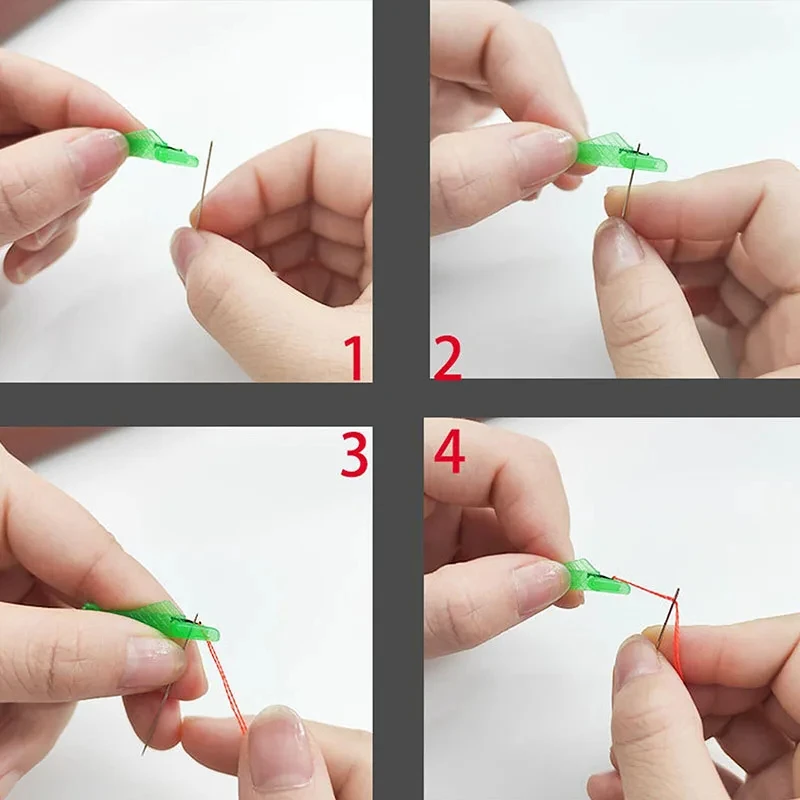 1
2
3
4