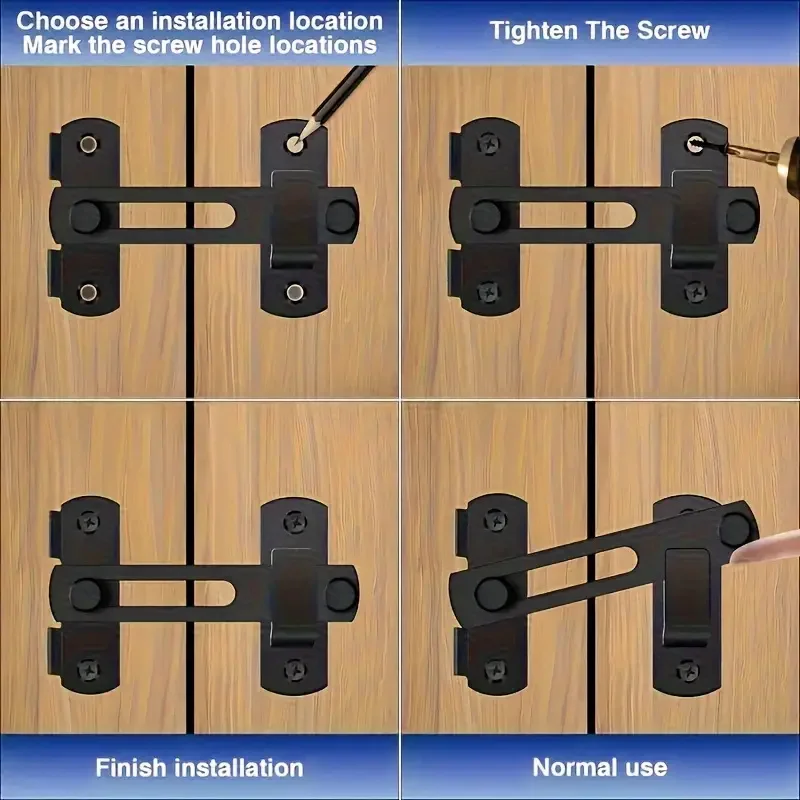 Choose an installation location
Mark the screw hole locations

Tighten The Screw

Finish installation

Normal use